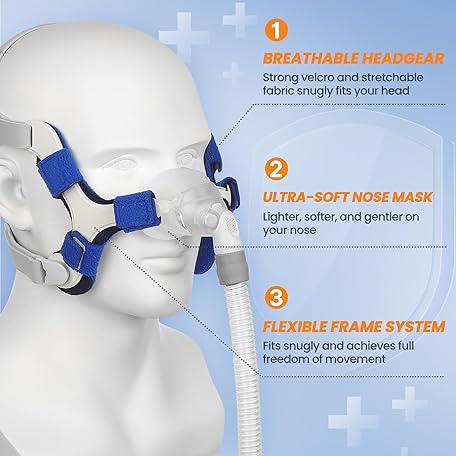 1
BREATHABLE HEADGEAR
Strong velcro and stretchable fabric snugly fits your head

2
ULTRA-SOFT NOSE MASK
Lighter, softer, and gentler on your nose

3
FLEXIBLE FRAME SYSTEM
Fits snugly and achieves full freedom of movement