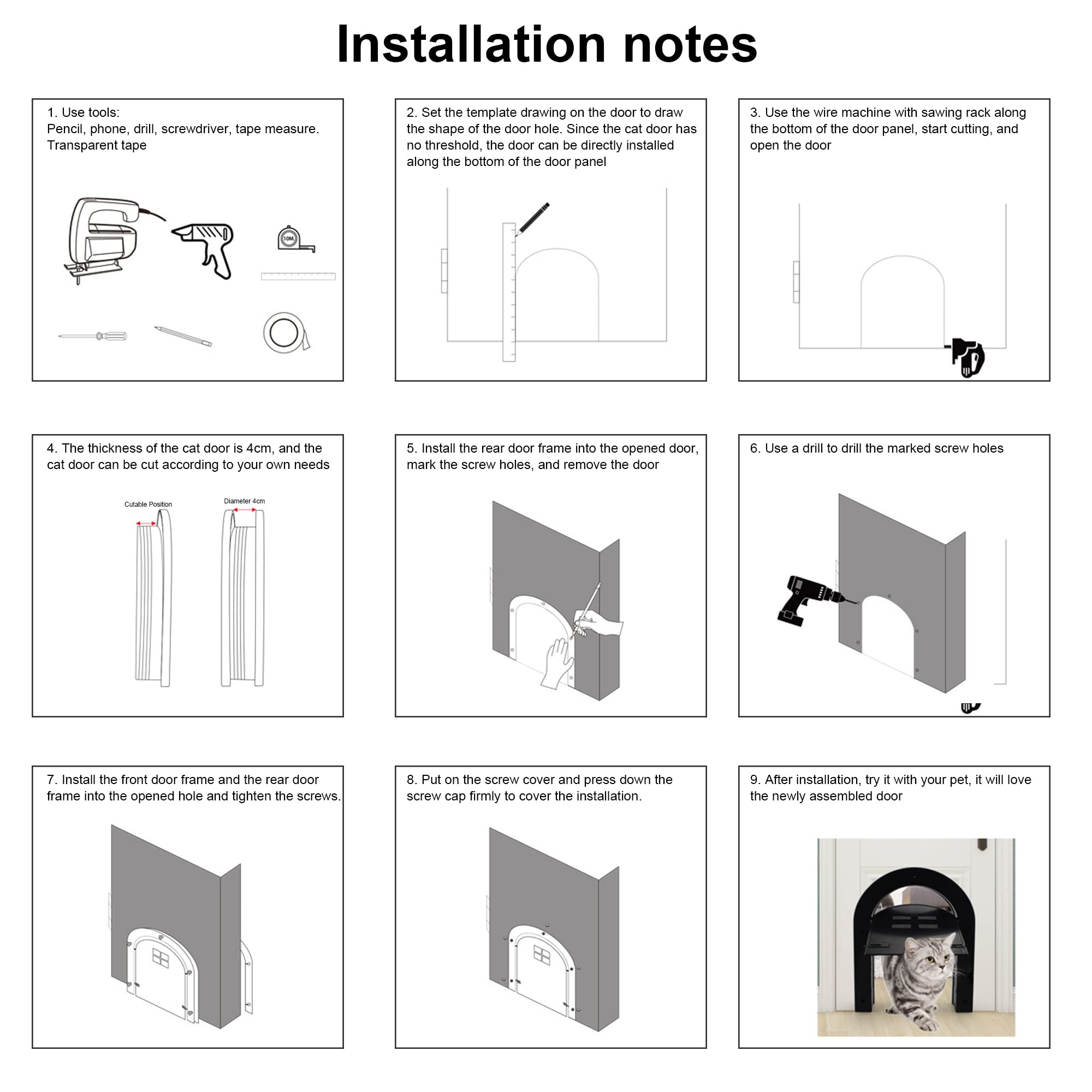 Installation notes

1. Use tools:
Pencil, phone, drill, screwdriver, tape measure. Transparent tape

10M

2. Set the template drawing on the door to draw the shape of the door hole. Since the cat door has no threshold, the door can be directly installed along the bottom of the door panel

3. Use the wire machine with sawing rack along the bottom of the door panel, start cutting, and open the door

4. The thickness of the cat door is 4cm, and the cat door can be cut according to your own needs

Cutable Position

Diameter 4cm

5. Install the rear door frame into the opened door, mark the screw holes, and remove the door

6. Use a drill to drill the marked screw holes

7. Install the front door frame and the rear door frame into the opened hole and tighten the screws.

8. Put on the screw cover and press down the screw cap firmly to cover the installation.

9. After installation, try it with your pet, it will love the newly assembled door