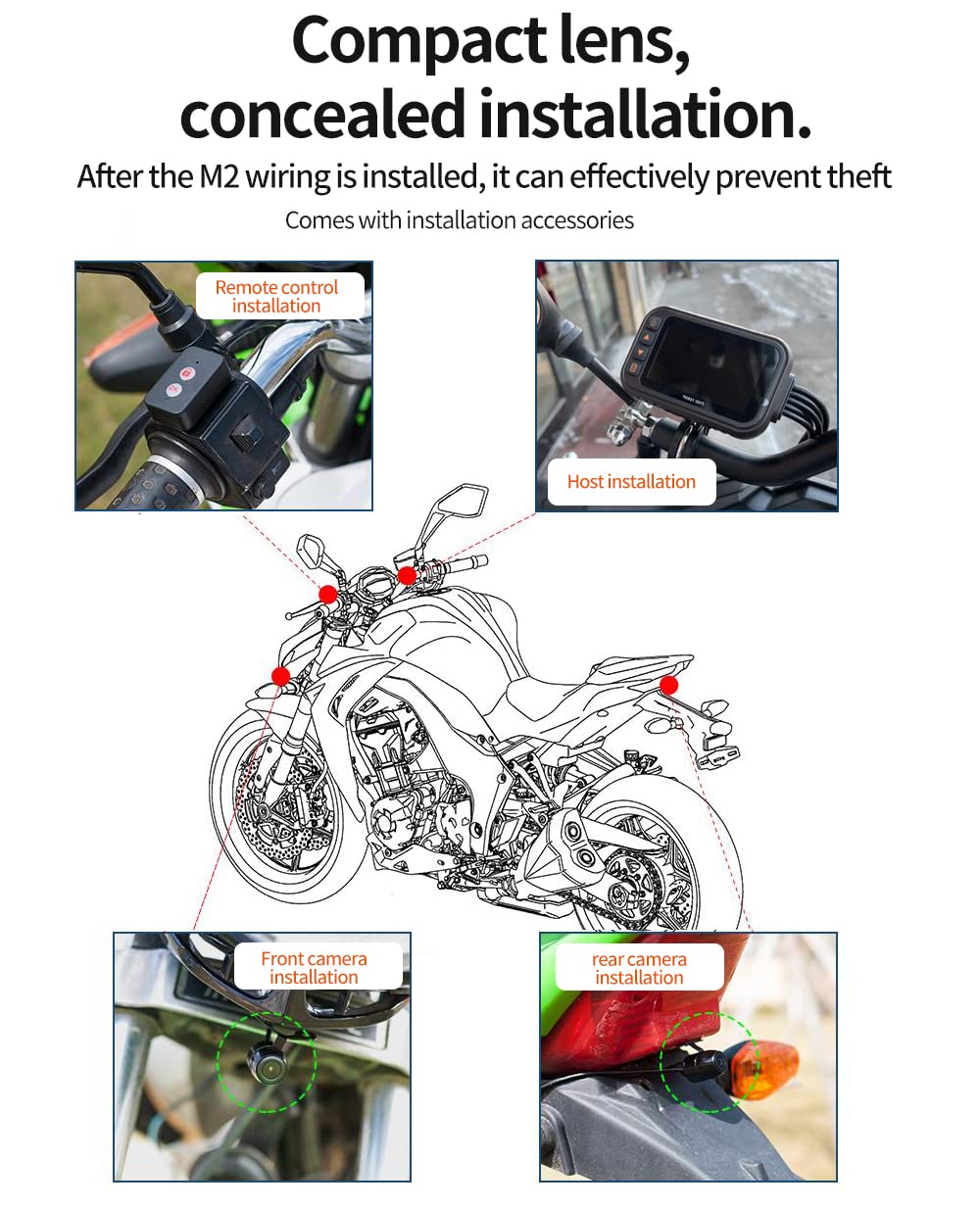 Compact lens, concealed installation.

After the M2 wiring is installed, it can effectively prevent theft

Comes with installation accessories

Remote control installation

Host installation

Front camera installation

rear camera installation