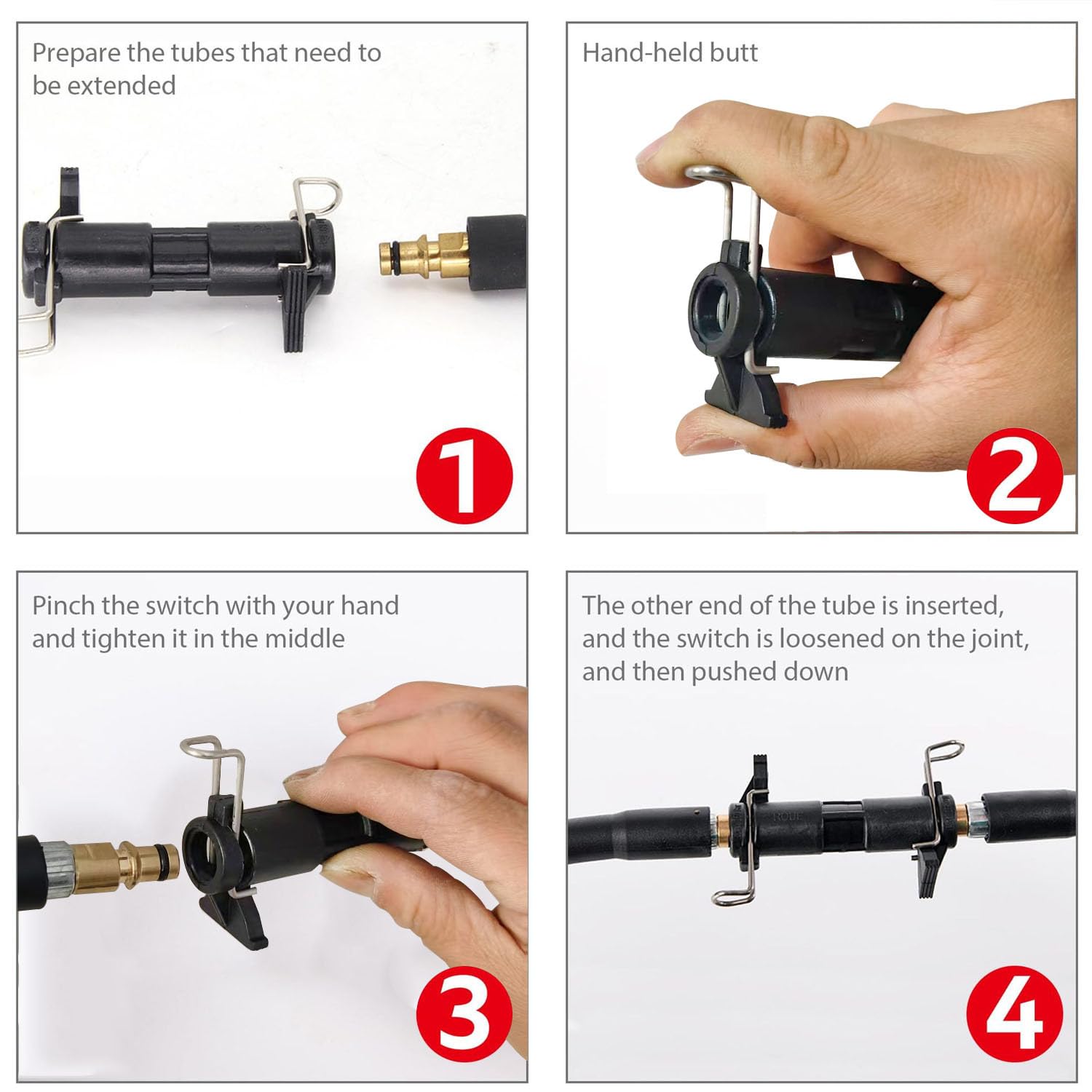 Prepare the tubes that need to be extended

1

Hand-held butt

2

Pinch the switch with your hand and tighten it in the middle

3

The other end of the tube is inserted, and the switch is loosened on the joint, and then pushed down

4