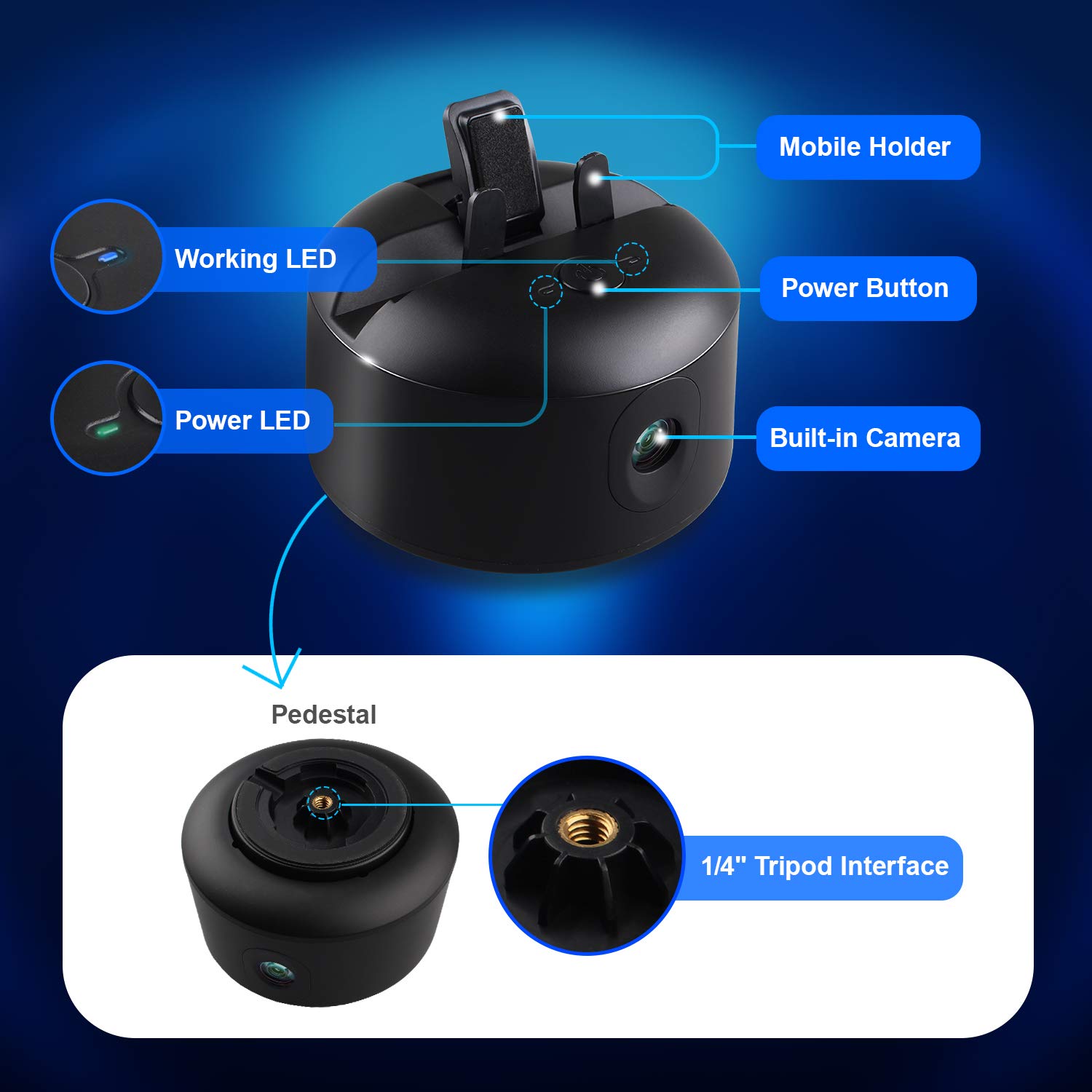 Mobile Holder

Working LED

Power Button

Power LED

Built-in Camera

Pedestal

1/4" Tripod Interface