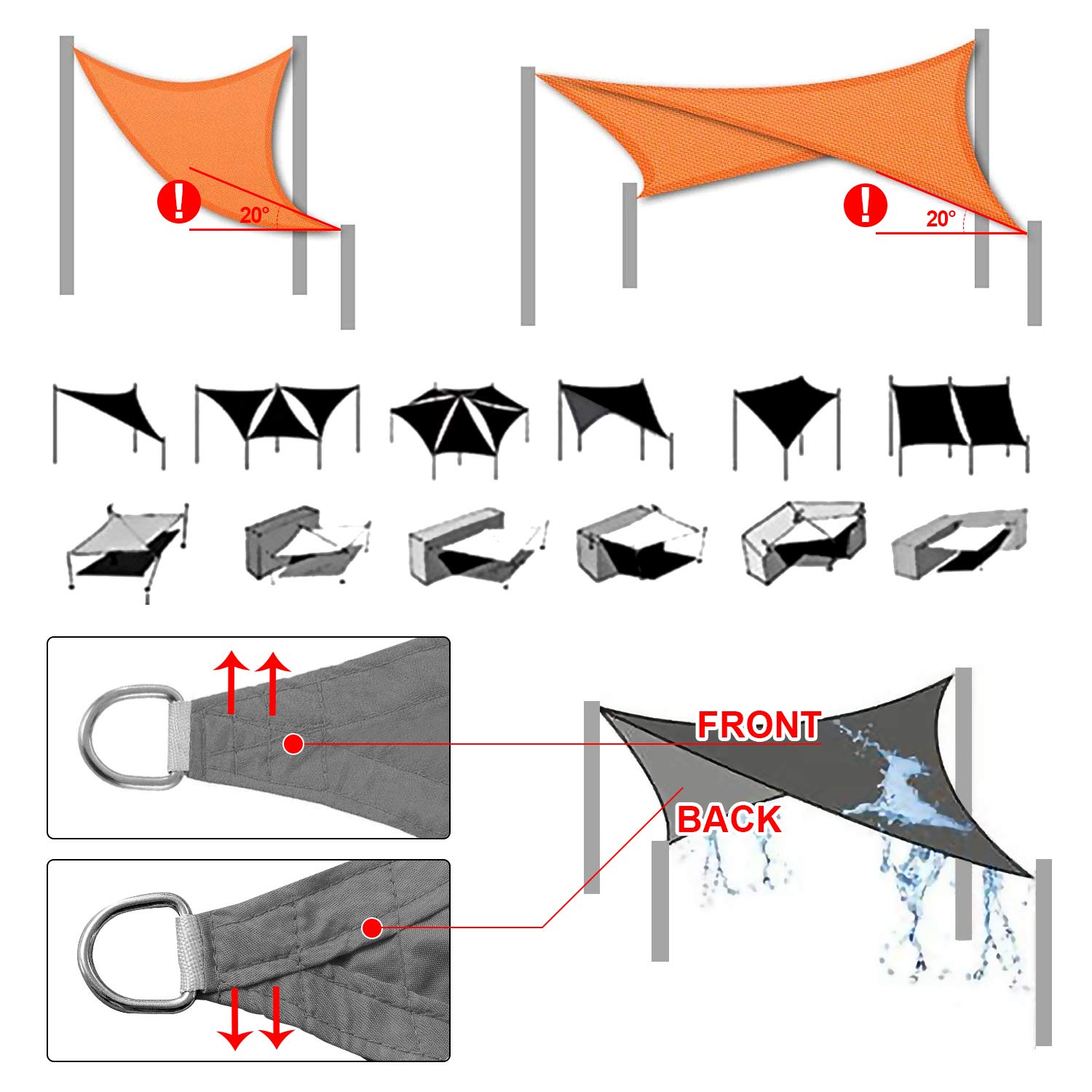 !
20°

!
20°

FRONT
BACK