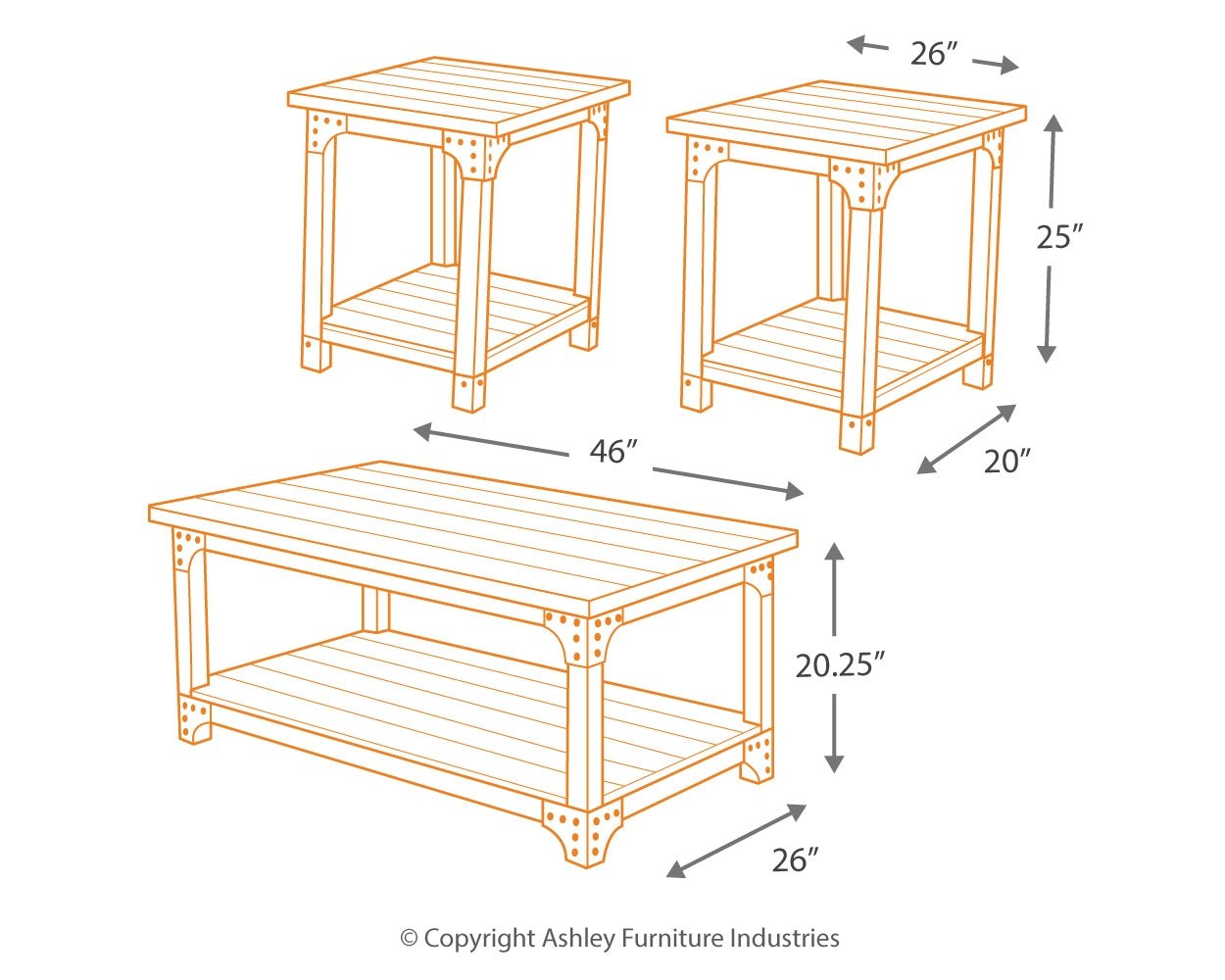 26″

25″

20″

46″

20.25″

26″

© Copyright Ashley Furniture Industries