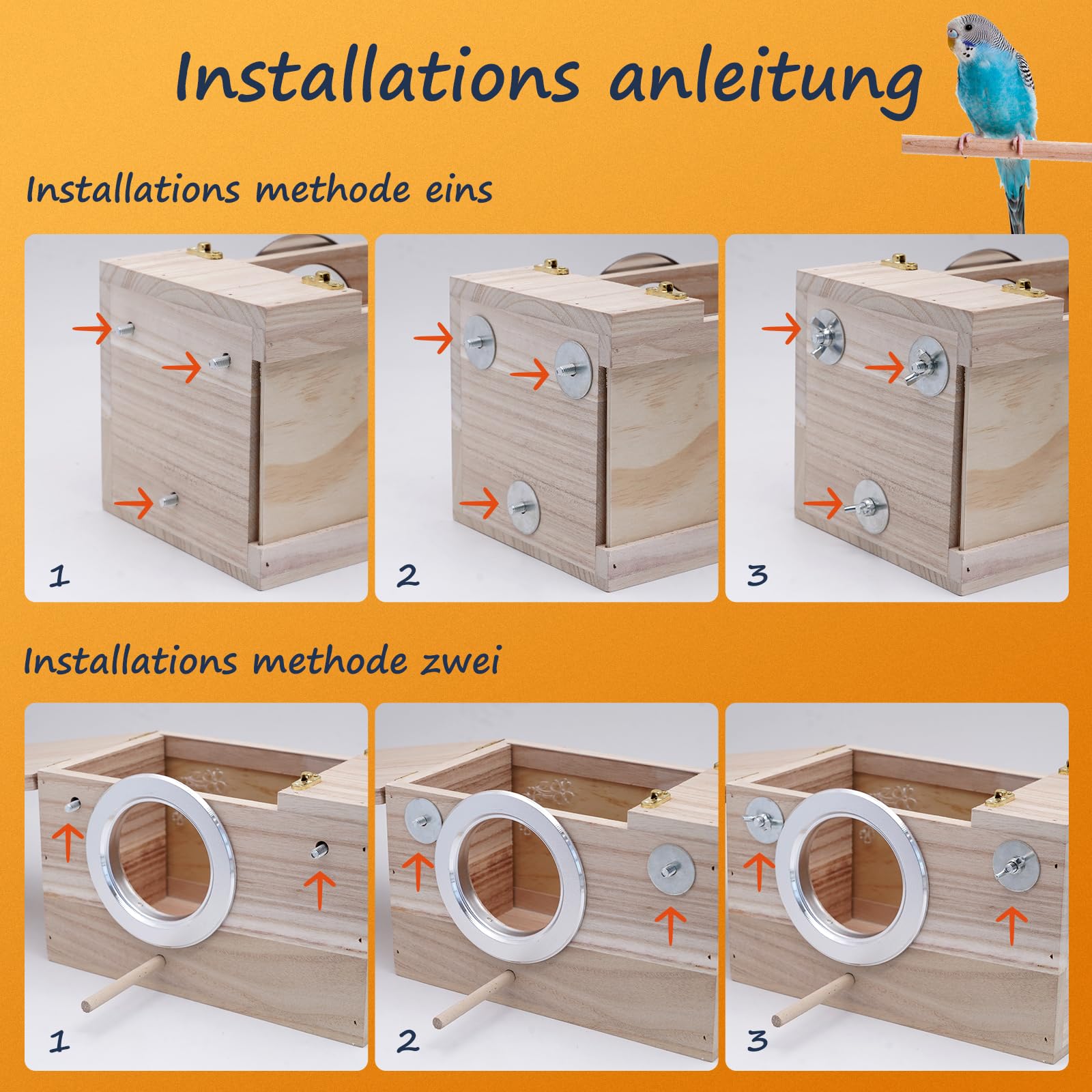 Installations anleitung

Installations methode eins

1

2

3

Installations methode zwei

1

2

3