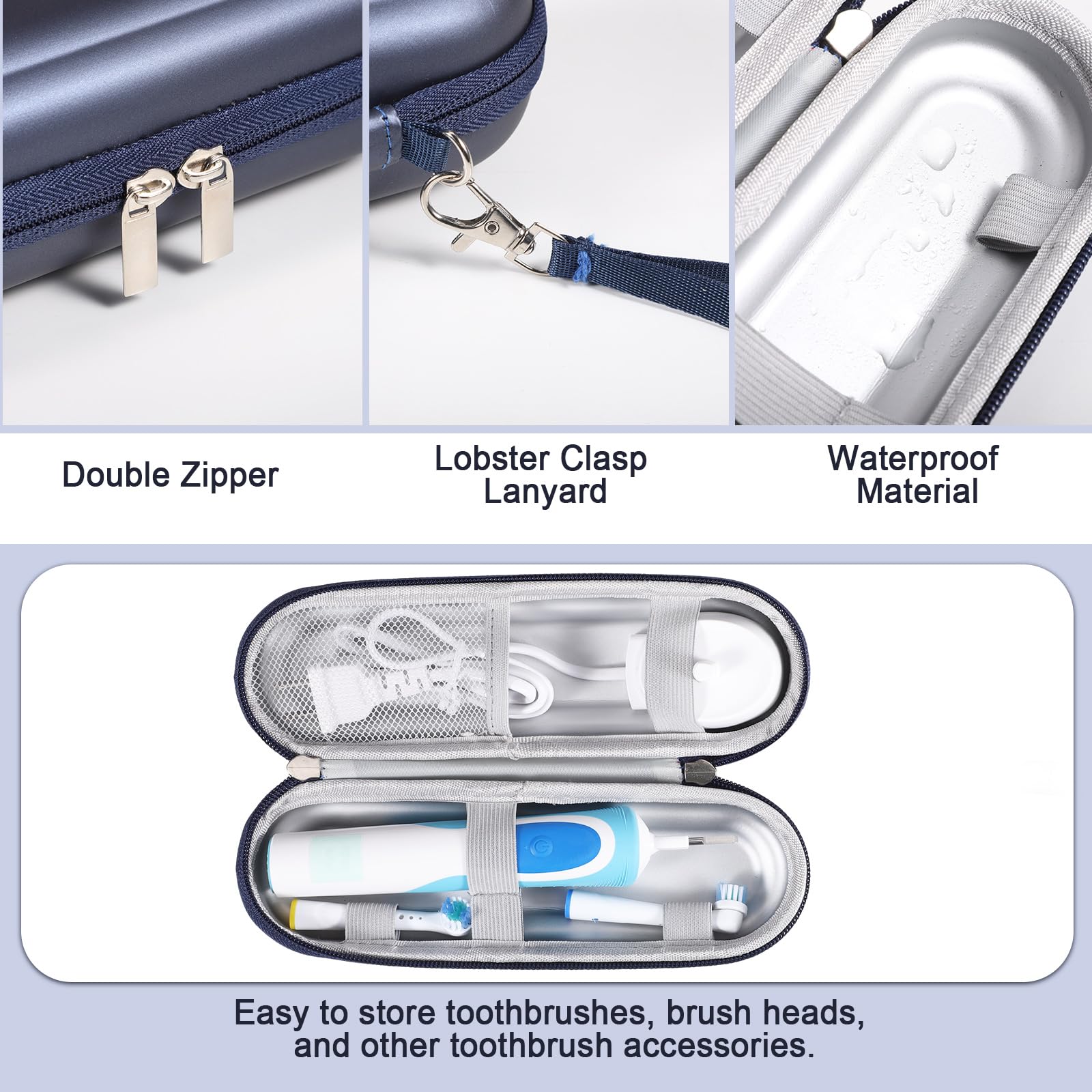 Double Zipper

Lobster Clasp Lanyard

Waterproof Material

Easy to store toothbrushes, brush heads, and other toothbrush accessories.