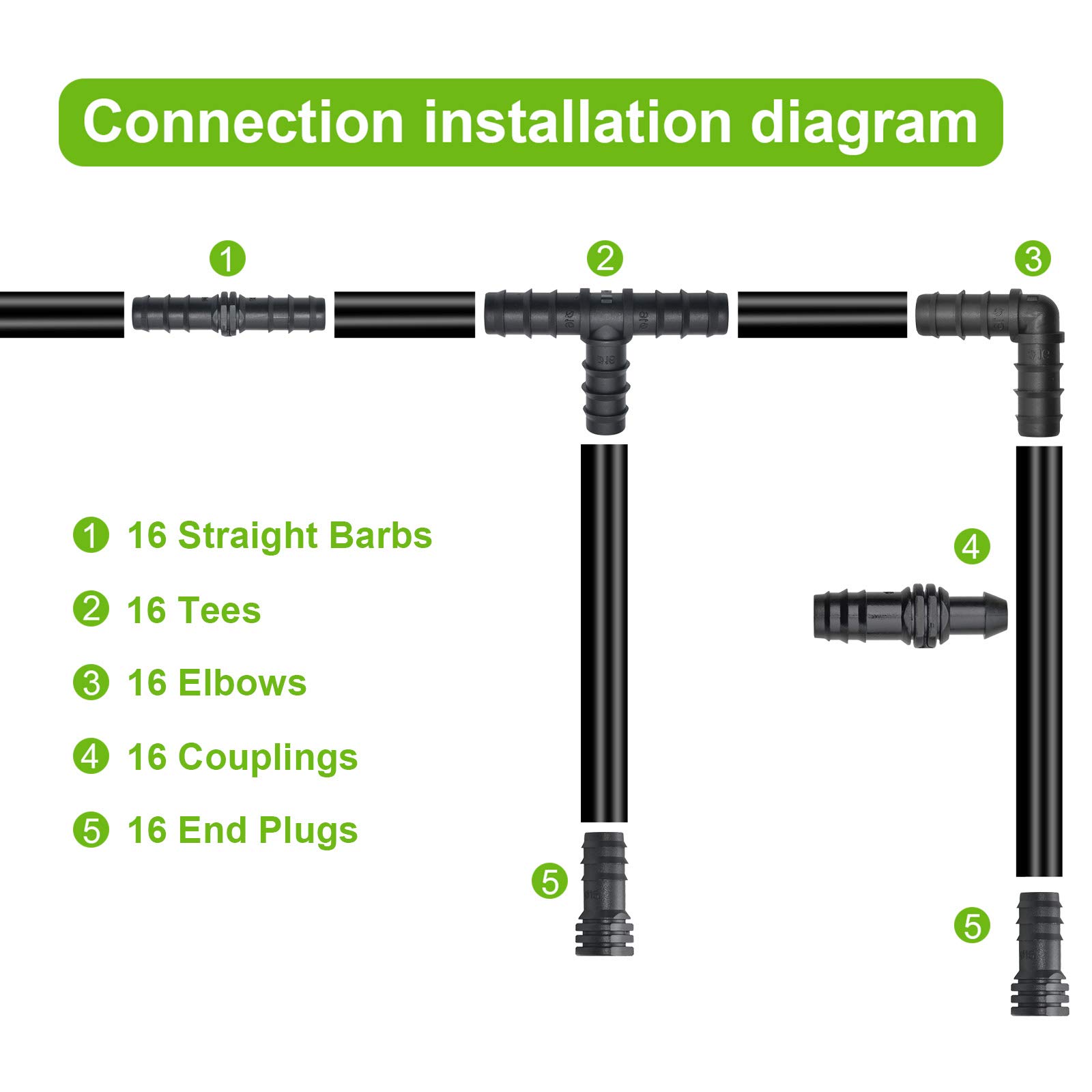 Connection installation diagram

1

2

3

1 16 Straight Barbs

2 16 Tees

3 16 Elbows

4 16 Couplings

5 16 End Plugs

4

5

5