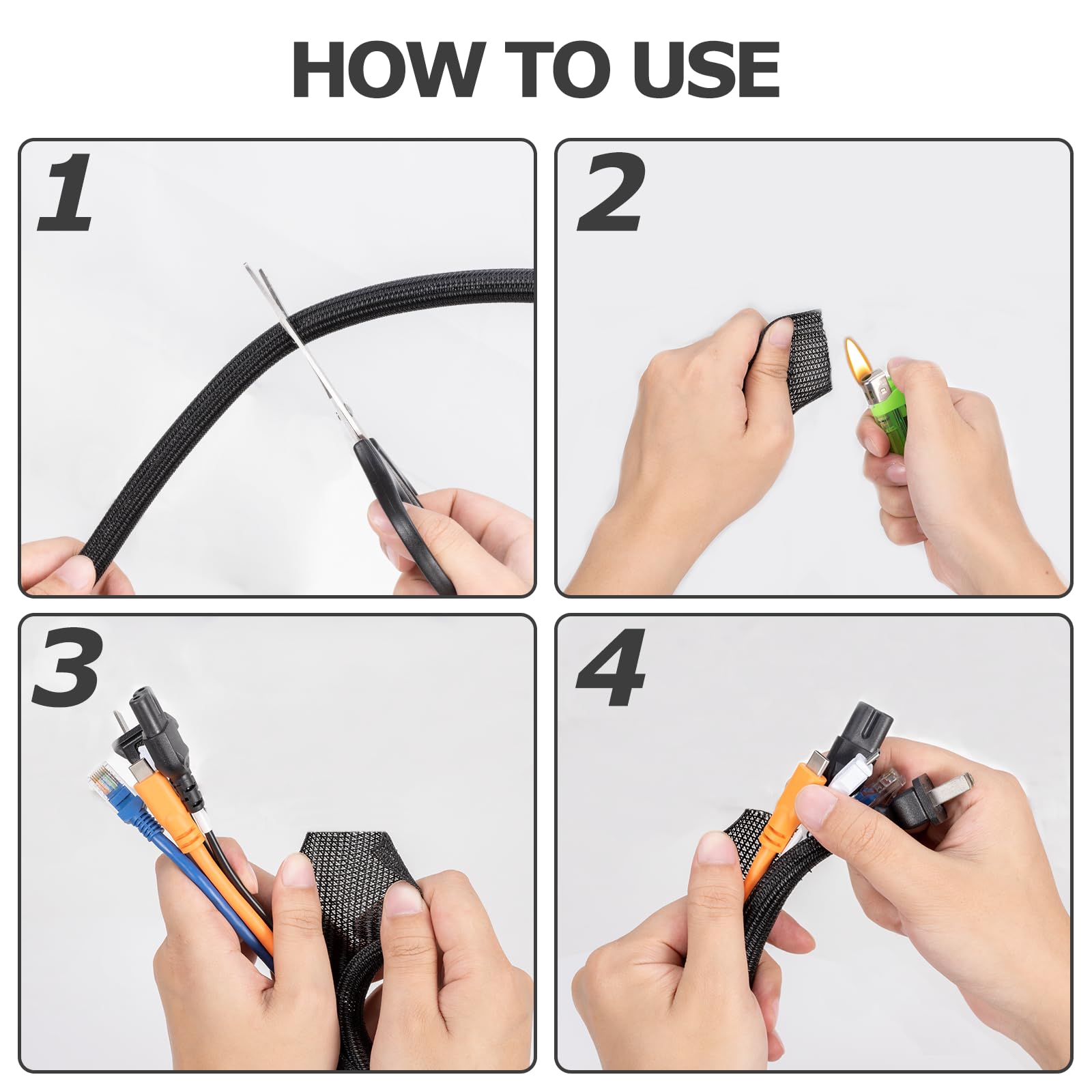 HOW TO USE

1

2

3

4