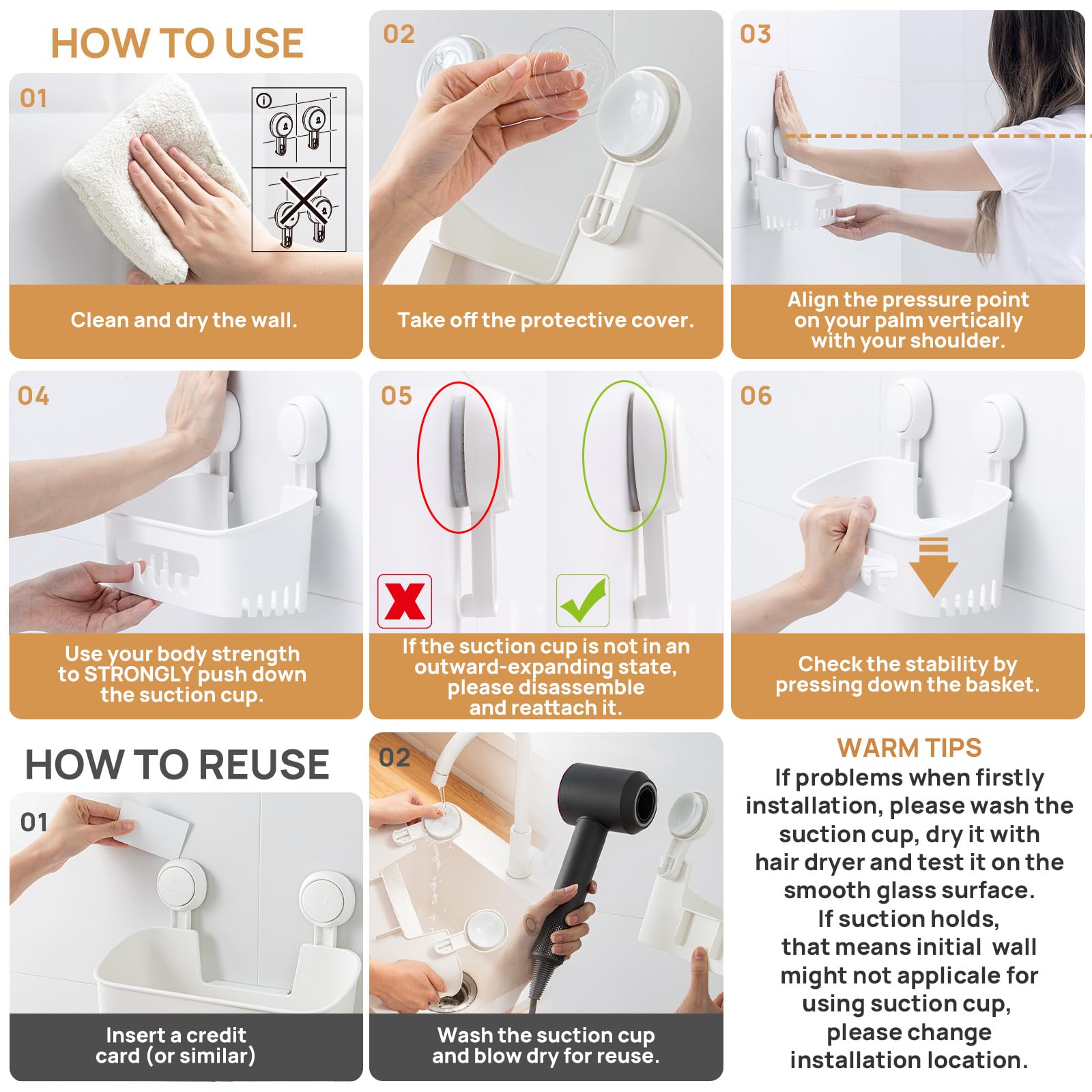 HOW TO USE

01

Clean and dry the wall.

02

Take off the protective cover.

03

Align the pressure point on your palm vertically with your shoulder.

04

Use your body strength to STRONGLY push down the suction cup.

05

If the suction cup is not in an outward-expanding state, please disassemble and reattach it.

06

Check the stability by pressing down the basket.

HOW TO REUSE

01

Insert a credit card (or similar)

02

Wash the suction cup and blow dry for reuse.

WARM TIPS

If problems when firstly installation, please wash the suction cup, dry it with hair dryer and test it on the smooth glass surface. If suction holds, that means initial wall might not applicale for using suction cup, please change installation location.