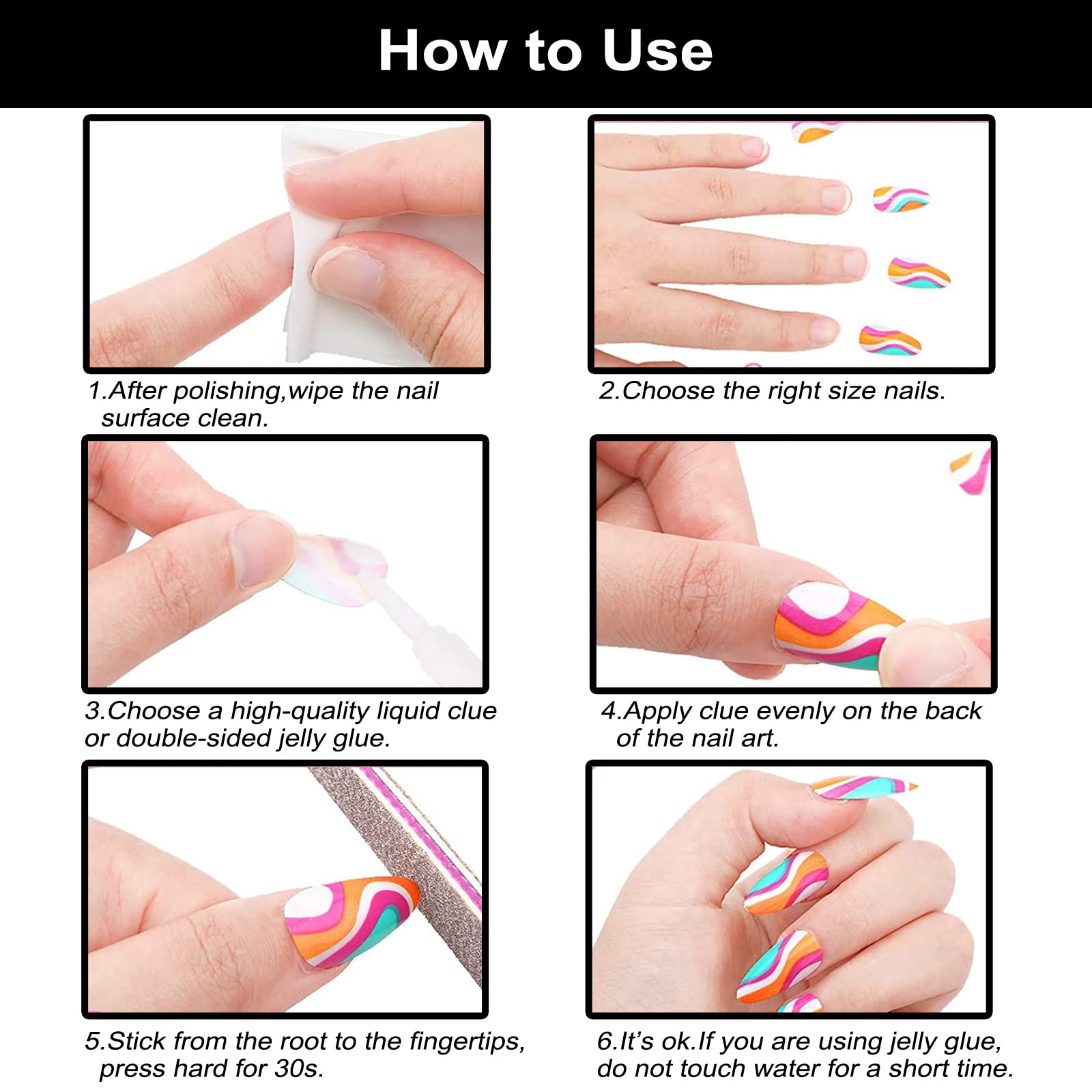 How to Use

1.After polishing,wipe the nail surface clean.

2.Choose the right size nails.

3.Choose a high-quality liquid clue or double-sided jelly glue.

4.Apply clue evenly on the back of the nail art.

5.Stick from the root to the fingertips, press hard for 30s.

6.It's ok.If you are using jelly glue, do not touch water for a short time.