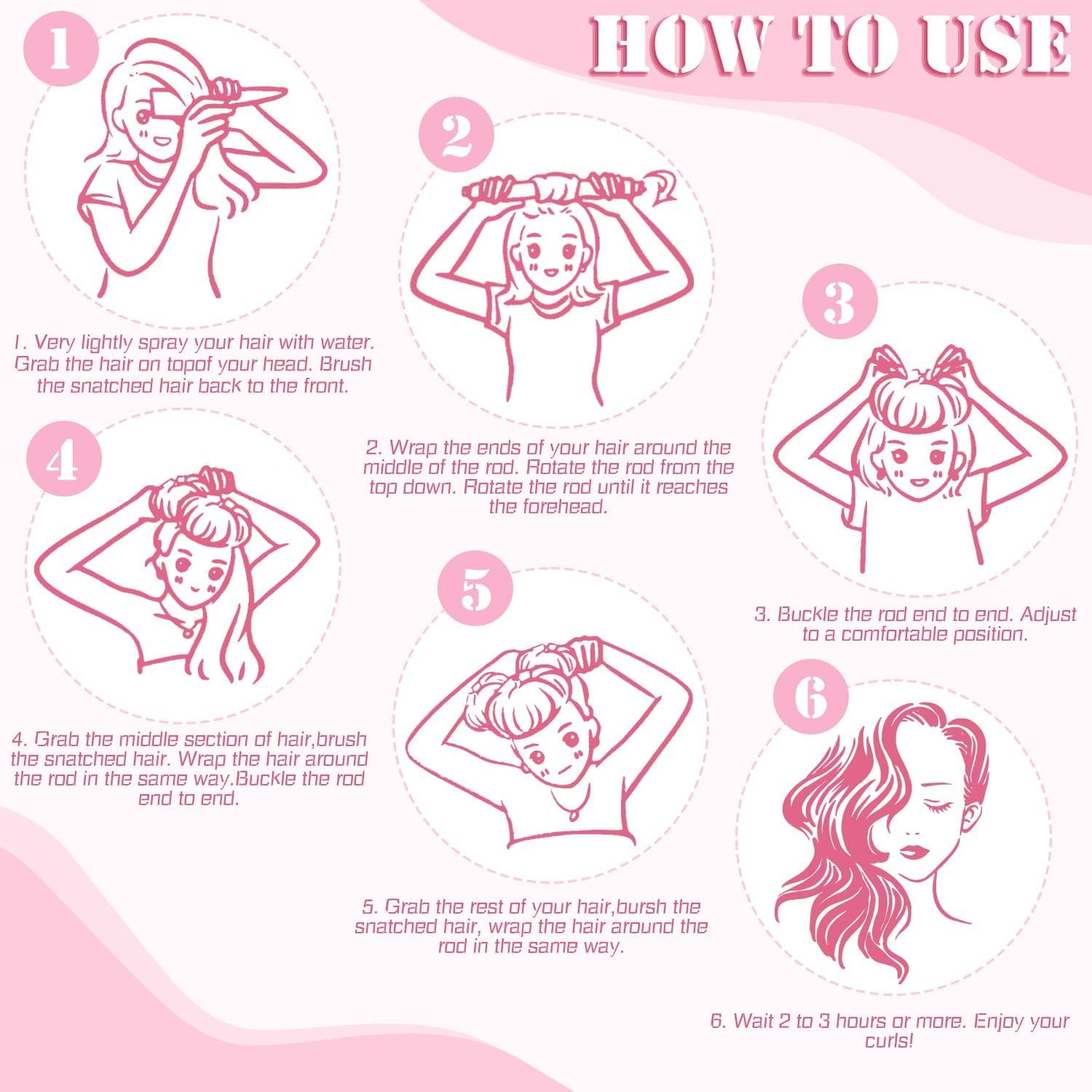 HOW TO USE

1

1. Very lightly spray your hair with water. Grab the hair on topof your head. Brush the snatched hair back to the front.

2

2. Wrap the ends of your hair around the middle of the rod. Rotate the rod from the top down. Rotate the rod until it reaches the forehead.

3

3. Buckle the rod end to end. Adjust to a comfortable position.

4

4. Grab the middle section of hair,brush the snatched hair. Wrap the hair around the rod in the same way.Buckle the rod end to end.

5

5. Grab the rest of your hair,bursh the snatched hair, wrap the hair around the rod in the same way.

6

6. Wait 2 to 3 hours or more. Enjoy your curls!