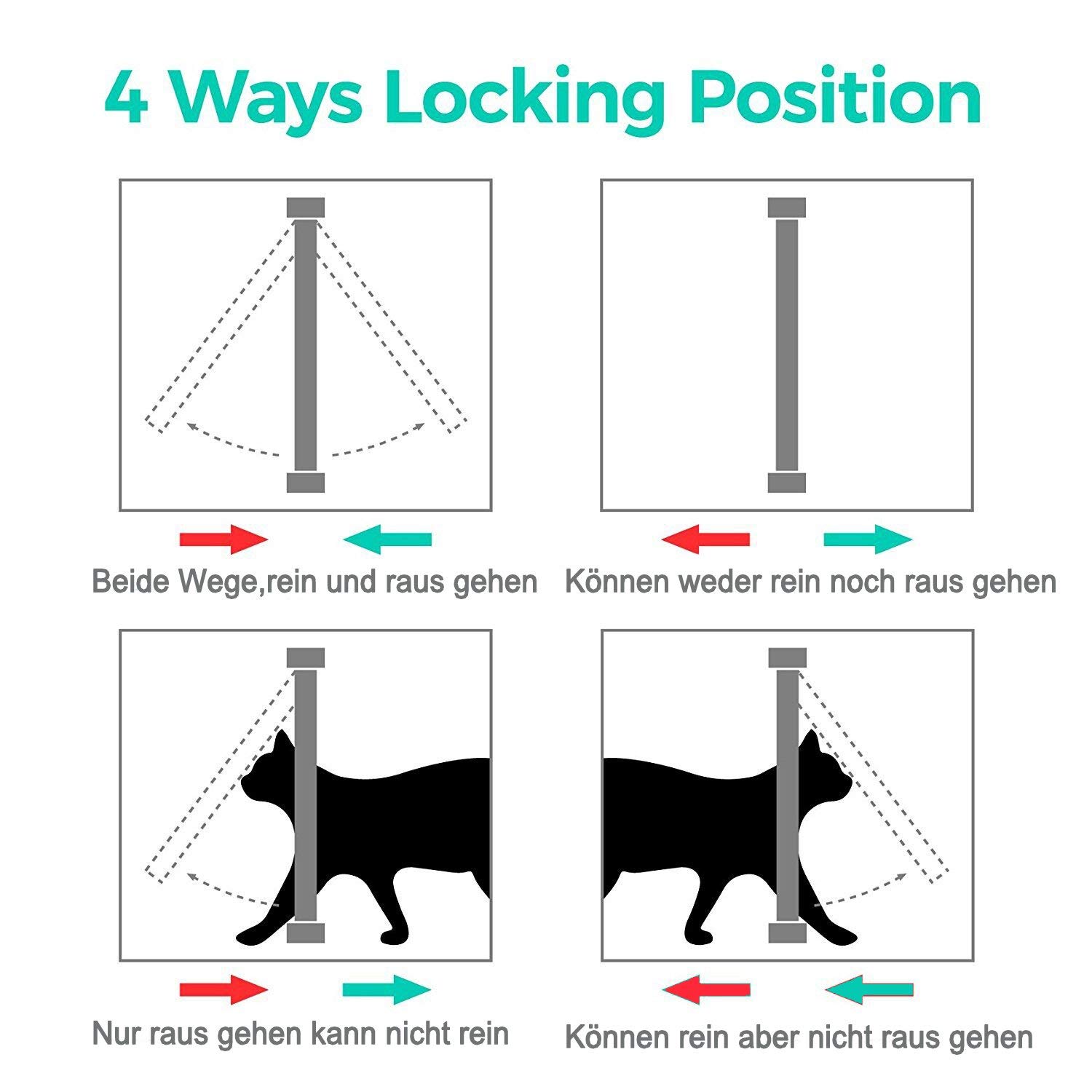 4 Ways Locking Position

Beide Wege,rein und raus gehen

Können weder rein noch raus gehen

Nur raus gehen kann nicht rein

Können rein aber nicht raus gehen