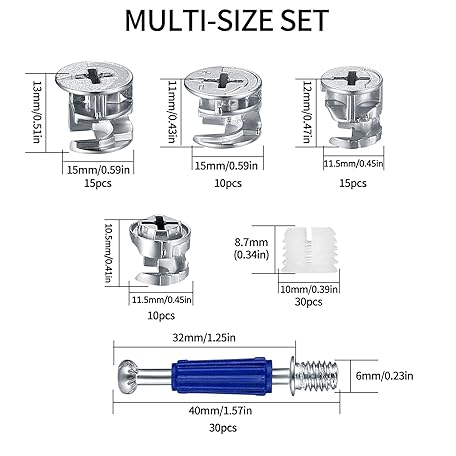 MULTI-SIZE SET

13mm/0.51in
15mm/0.59in
15pcs

11mm/0.43in
15mm/0.59in
10pcs

12mm/0.47in
11.5mm/0.45in
15pcs

10.5mm/0.41in
11.5mm/0.45in
10pcs

8.7mm (0.34in)
10mm/0.39in
30pcs

32mm/1.25in
6mm/0.23in
40mm/1.57in
30pcs