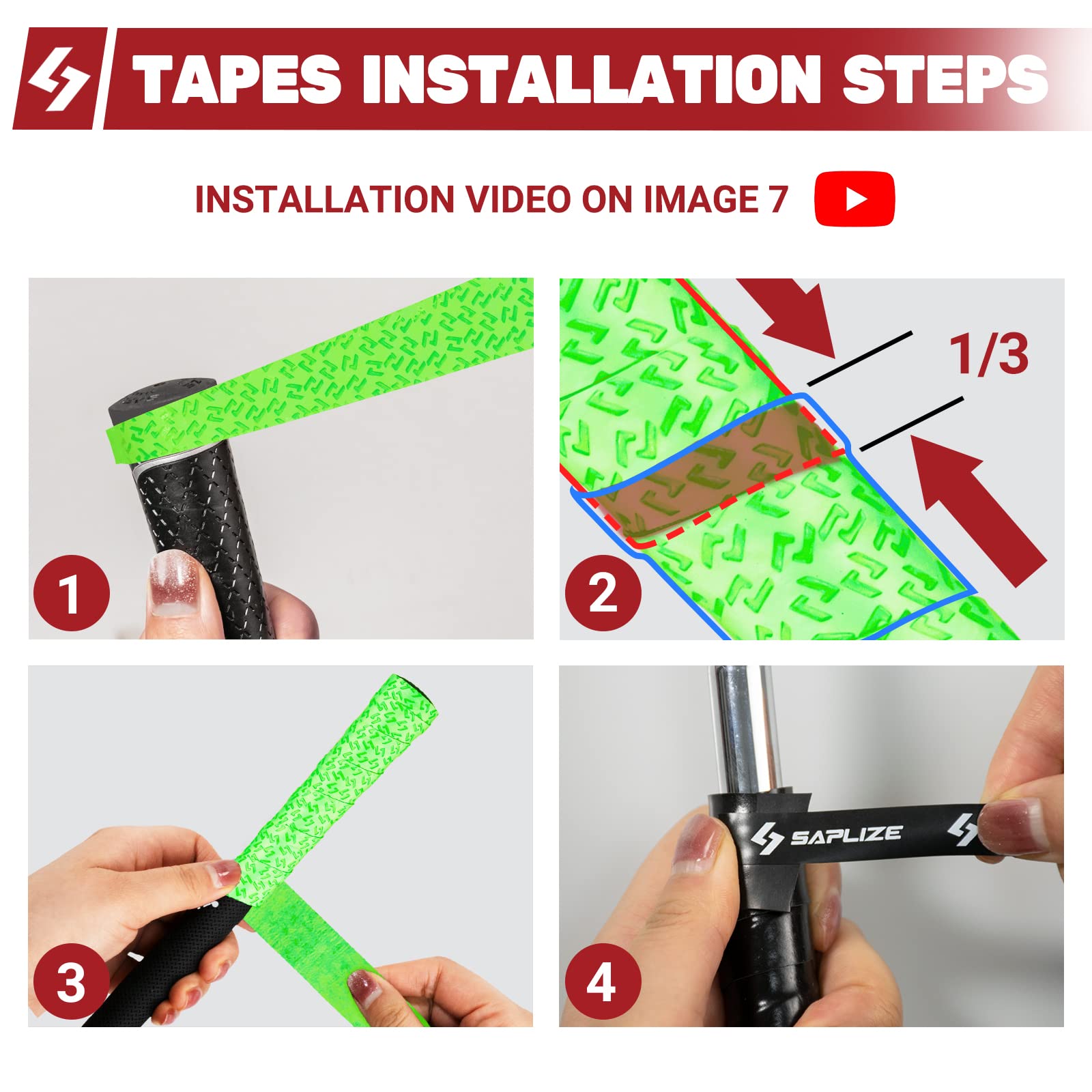 TAPES INSTALLATION STEPS

INSTALLATION VIDEO ON IMAGE 7

1

1/3

2

3

SAPLIZE

4