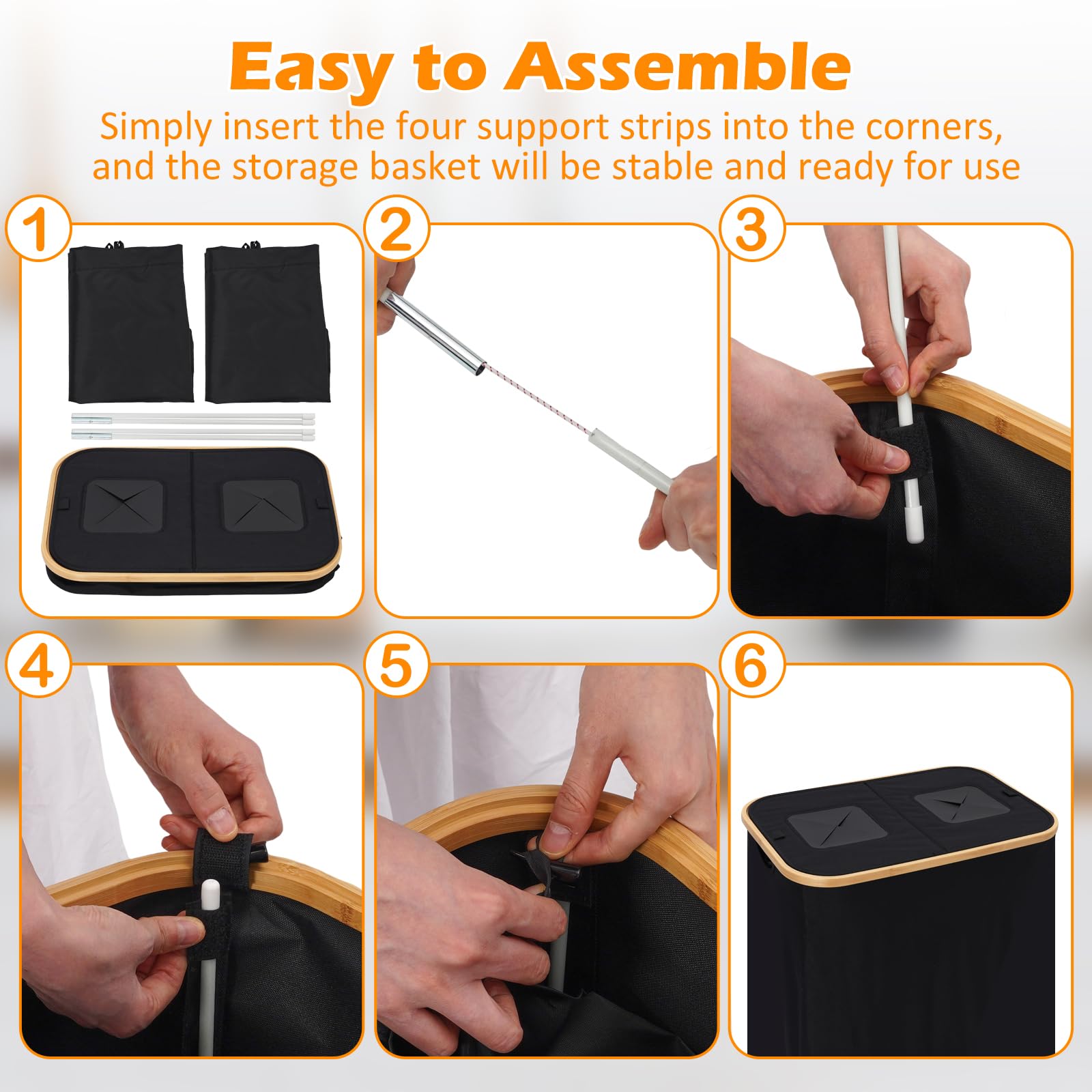 Easy to Assemble

Simply insert the four support strips into the corners, and the storage basket will be stable and ready for use

1

2

3

4

5

6