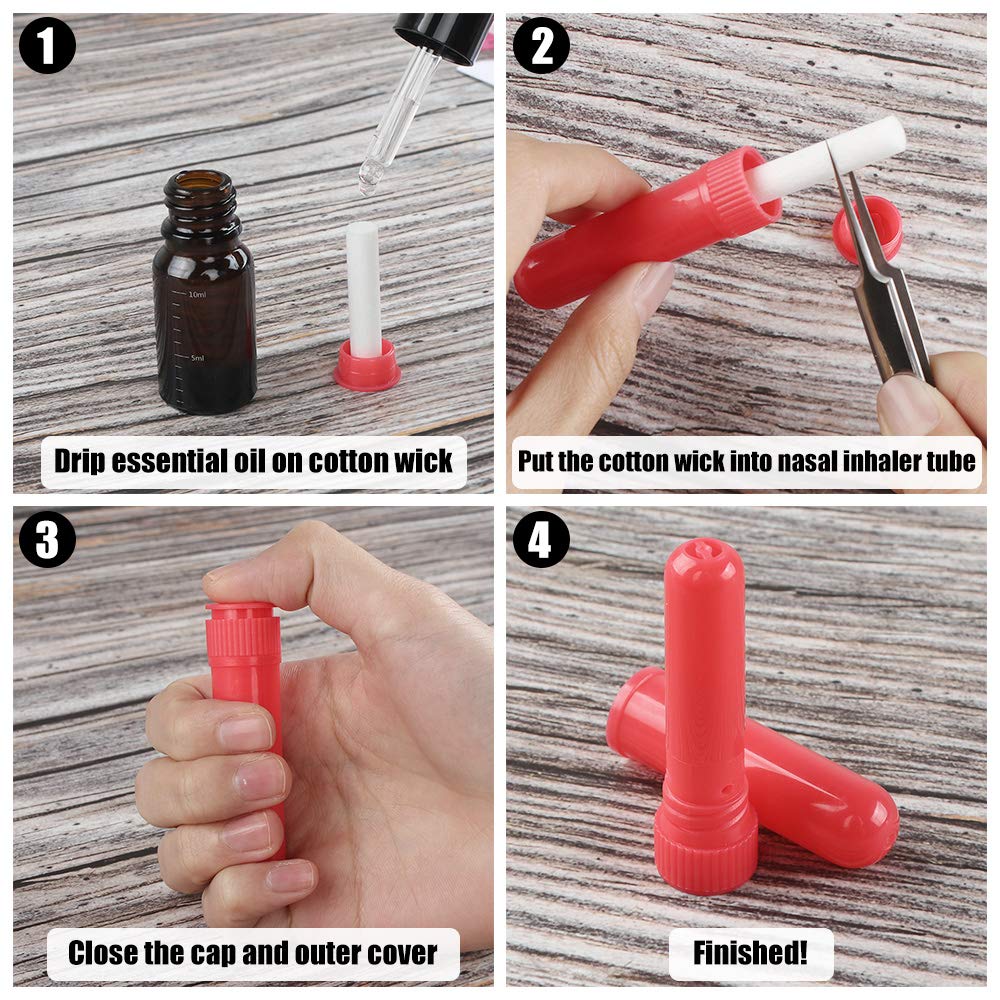 1

10ml

5ml

Drip essential oil on cotton wick

2

Put the cotton wick into nasal inhaler tube

3

Close the cap and outer cover

4

Finished!