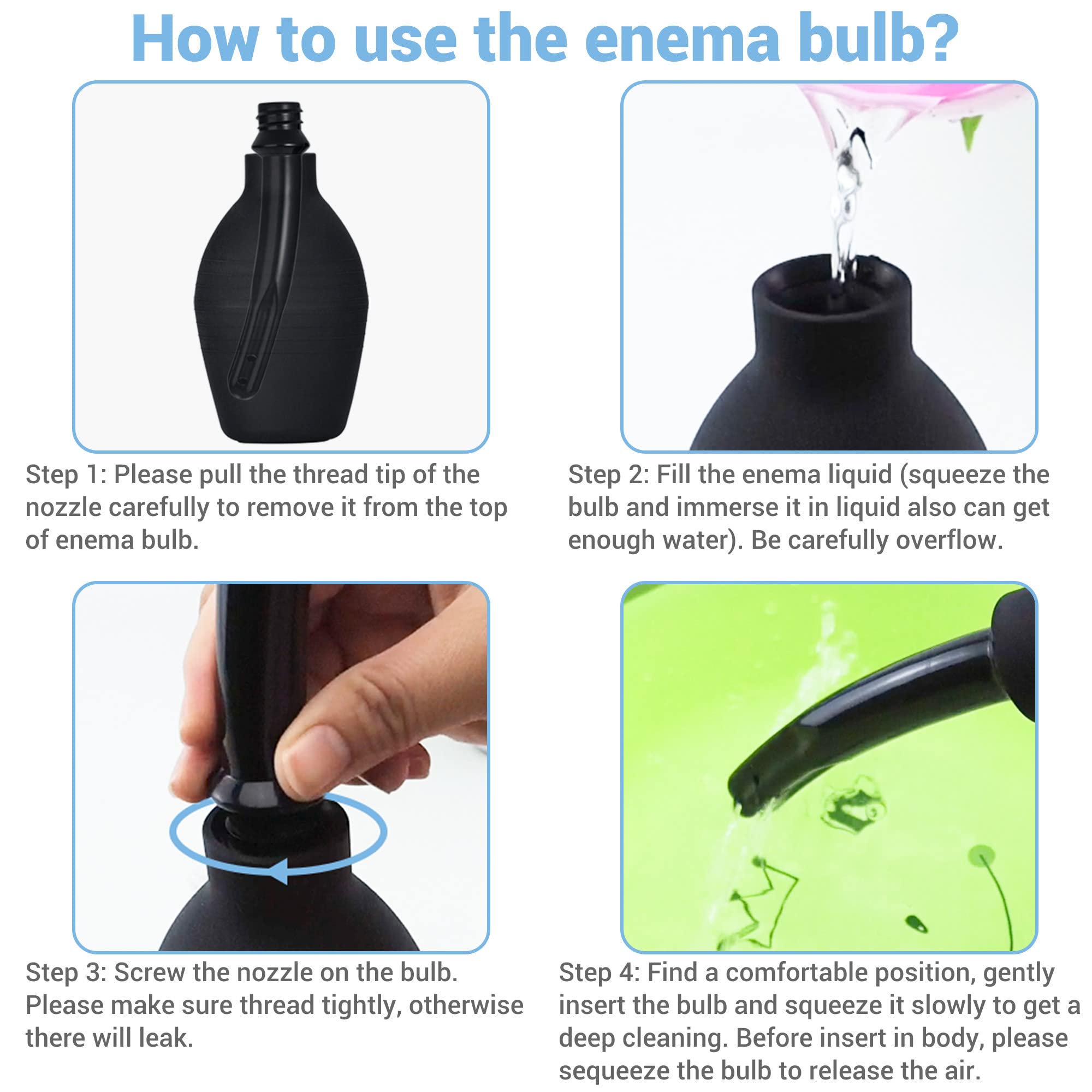 How to use the enema bulb?

Step 1: Please pull the thread tip of the nozzle carefully to remove it from the top of enema bulb.

Step 2: Fill the enema liquid (squeeze the bulb and immerse it in liquid also can get enough water). Be carefully overflow.

Step 3: Screw the nozzle on the bulb. Please make sure thread tightly, otherwise there will leak.

Step 4: Find a comfortable position, gently insert the bulb and squeeze it slowly to get a deep cleaning. Before insert in body, please sequeeze the bulb to release the air.