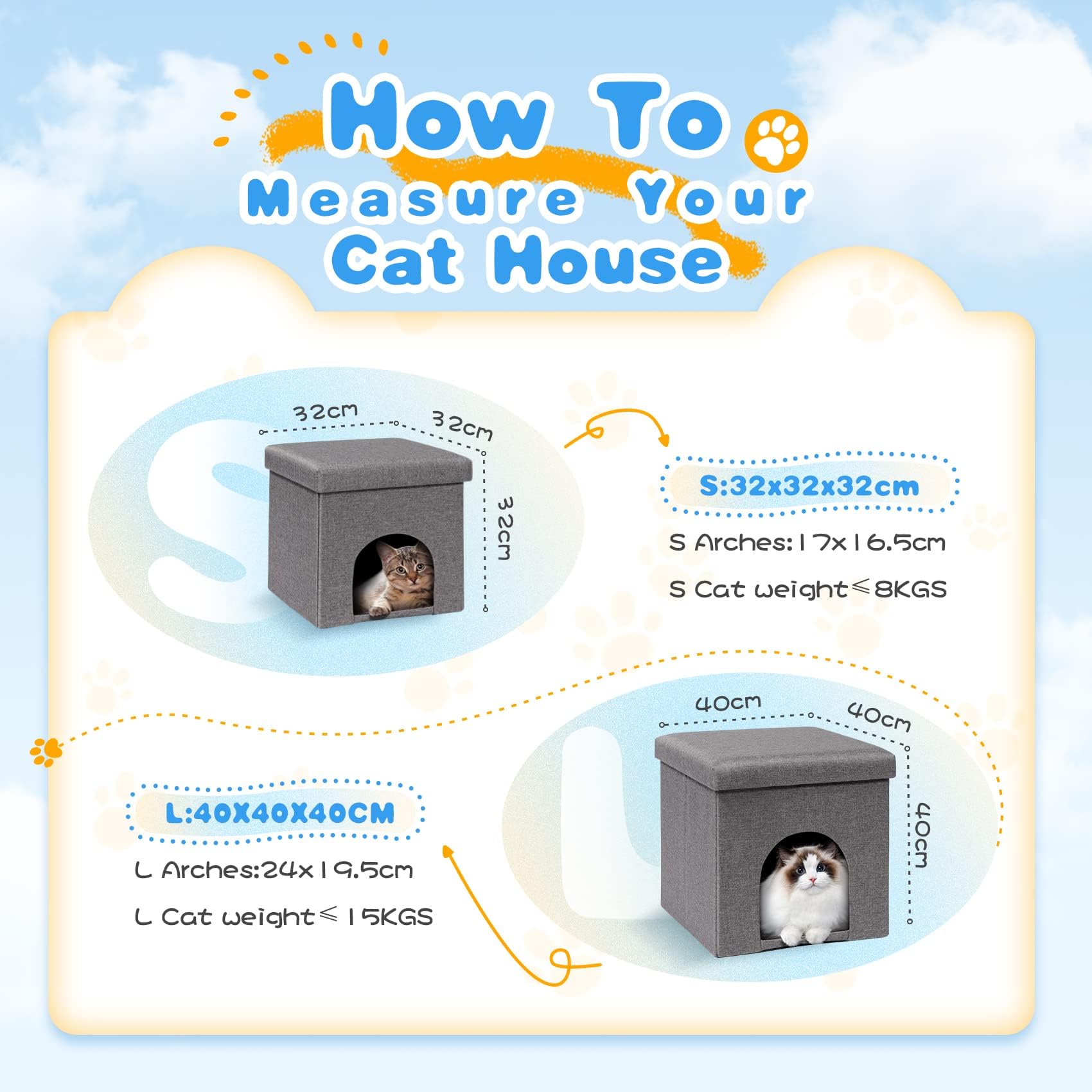 How To Measure Your Cat House

32cm
32cm
32cm

S:32x32x32cm
S Arches:17x16.5cm
S Cat weight≤8KGS

40cm
40cm
40cm

L:40X40X40CM
L Arches:24x19.5cm
L Cat weight≤15KGS