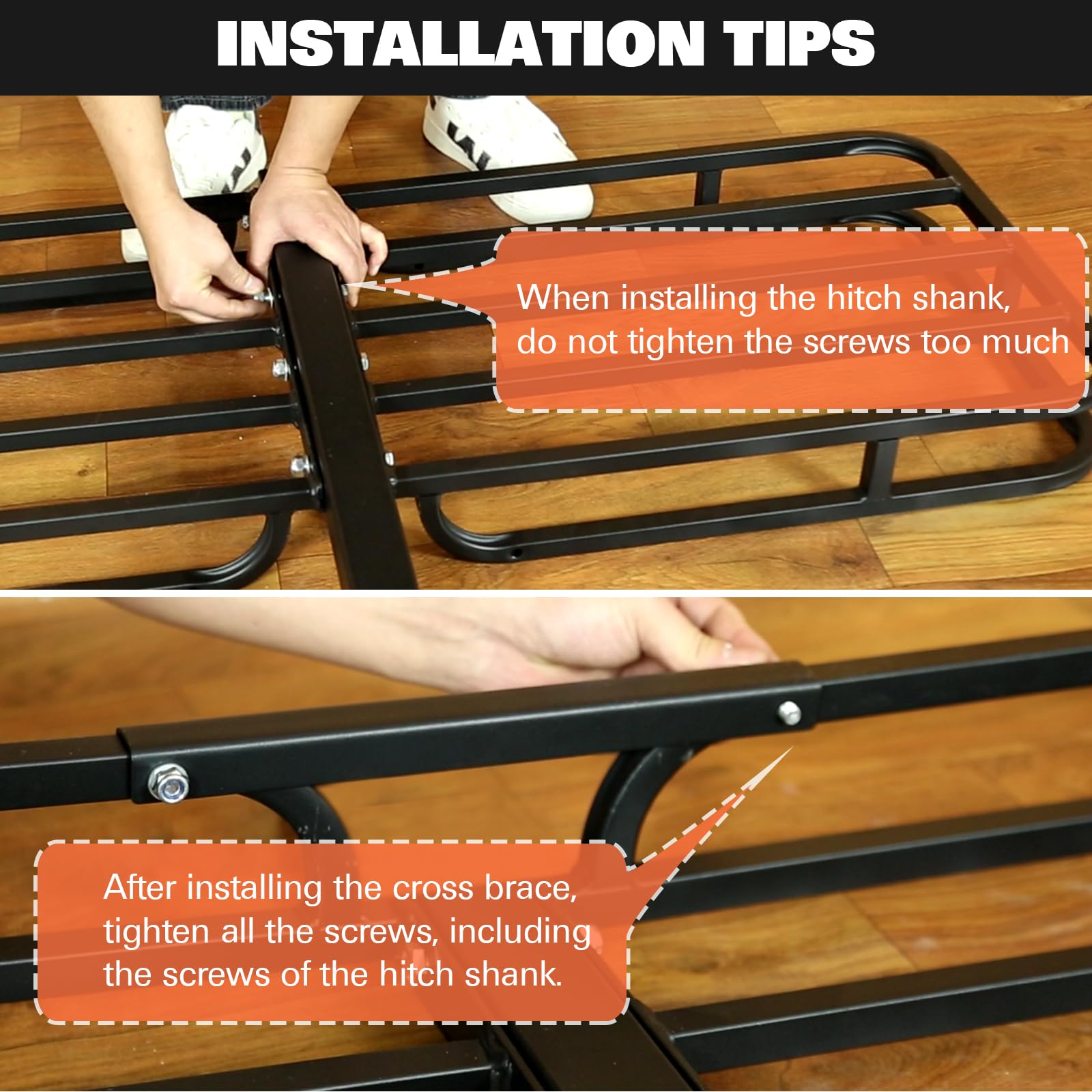 INSTALLATION TIPS

When installing the hitch shank, do not tighten the screws too much

After installing the cross brace, tighten all the screws, including the screws of the hitch shank.