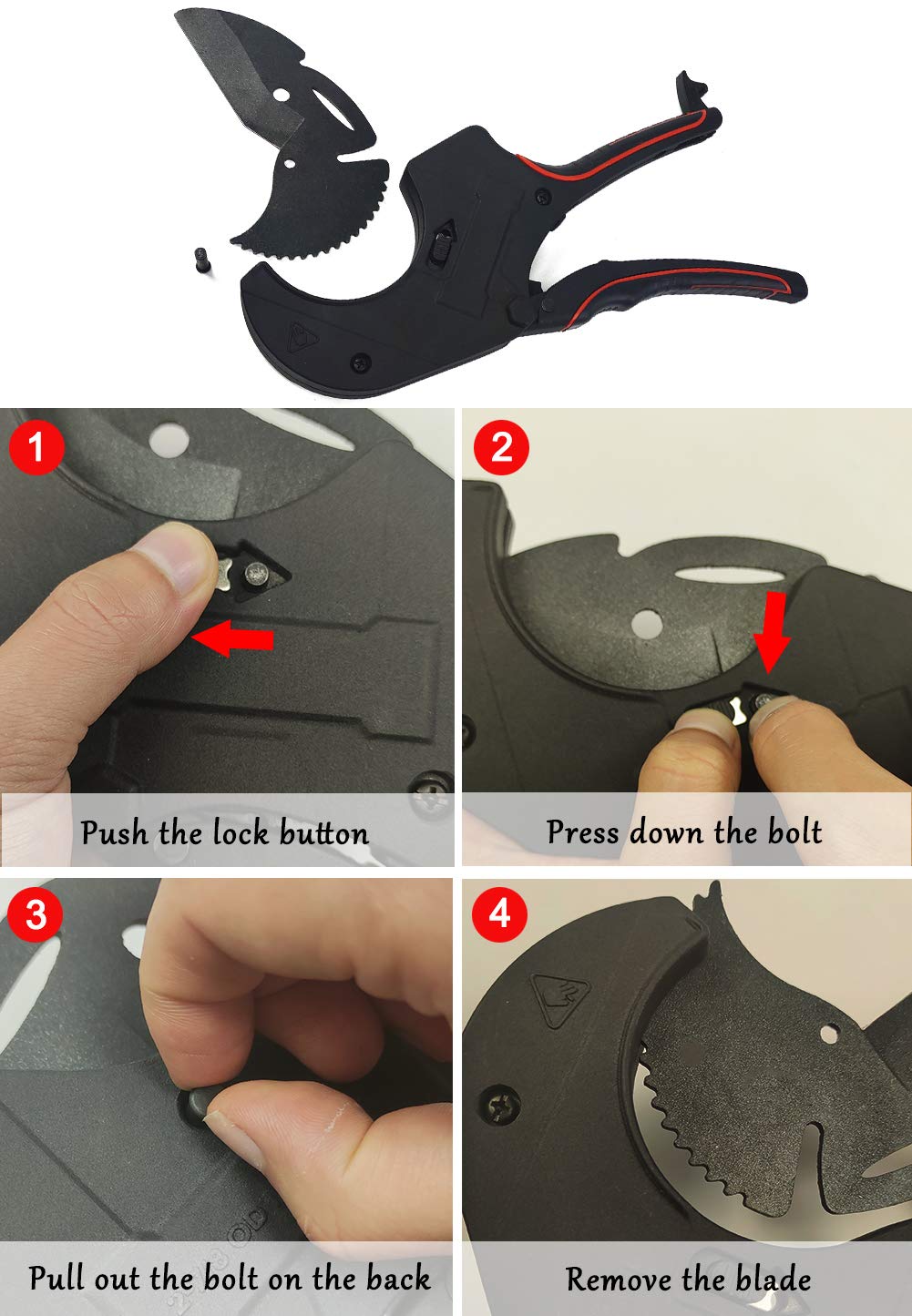 1
Push the lock button

2
Press down the bolt

3
Pull out the bolt on the back

4
Remove the blade