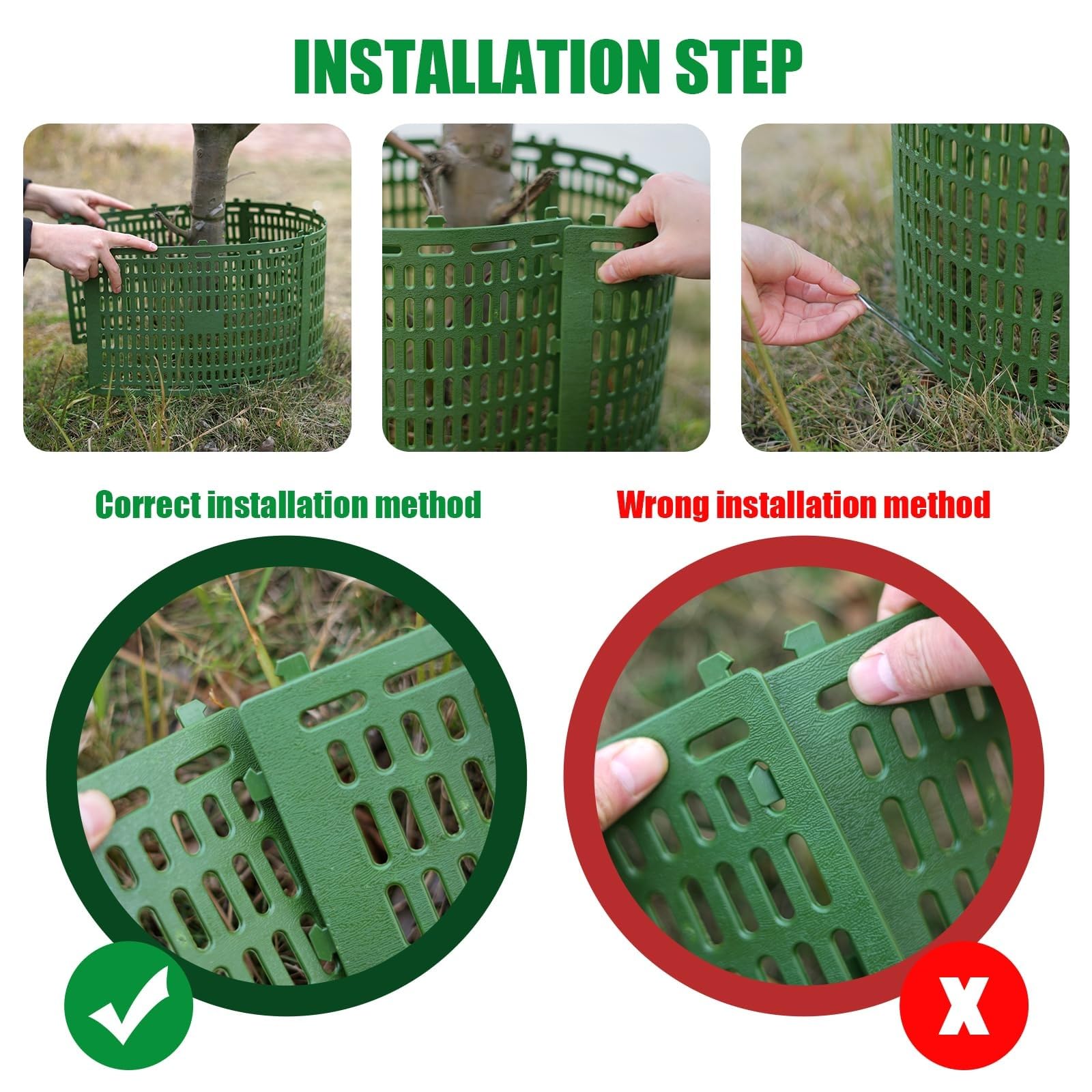 INSTALLATION STEP

Correct installation method

Wrong installation method

X