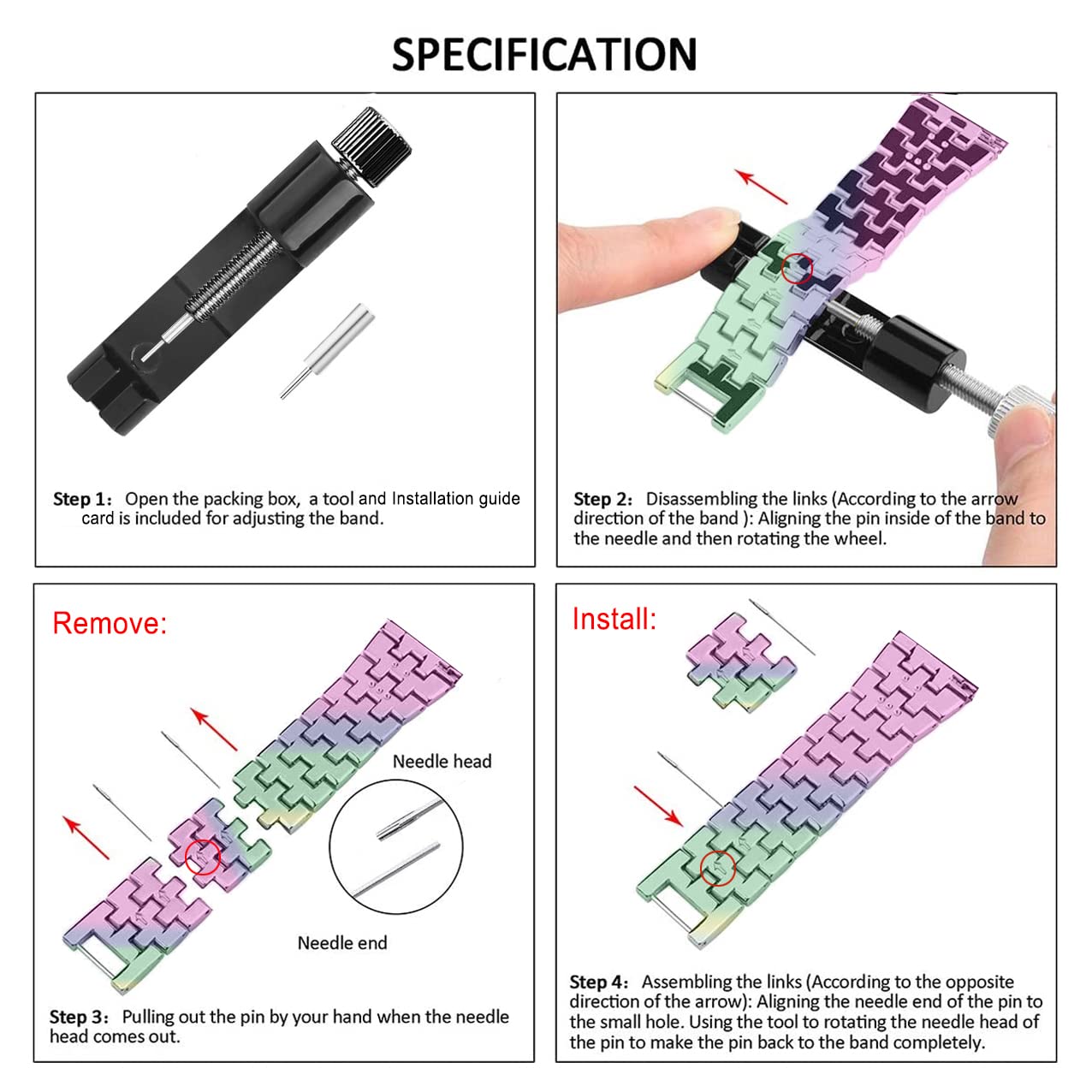 SPECIFICATION

Step 1: Open the packing box, a tool and Installation guide card is included for adjusting the band.

Step 2: Disassembling the links (According to the arrow direction of the band ): Aligning the pin inside of the band to the needle and then rotating the wheel.

Remove:

Needle head

Needle end

Step 3: Pulling out the pin by your hand when the needle head comes out.

Install:

Step 4: Assembling the links (According to the opposite direction of the arrow): Aligning the needle end of the pin to the small hole. Using the tool to rotating the needle head of the pin to make the pin back to the band completely.