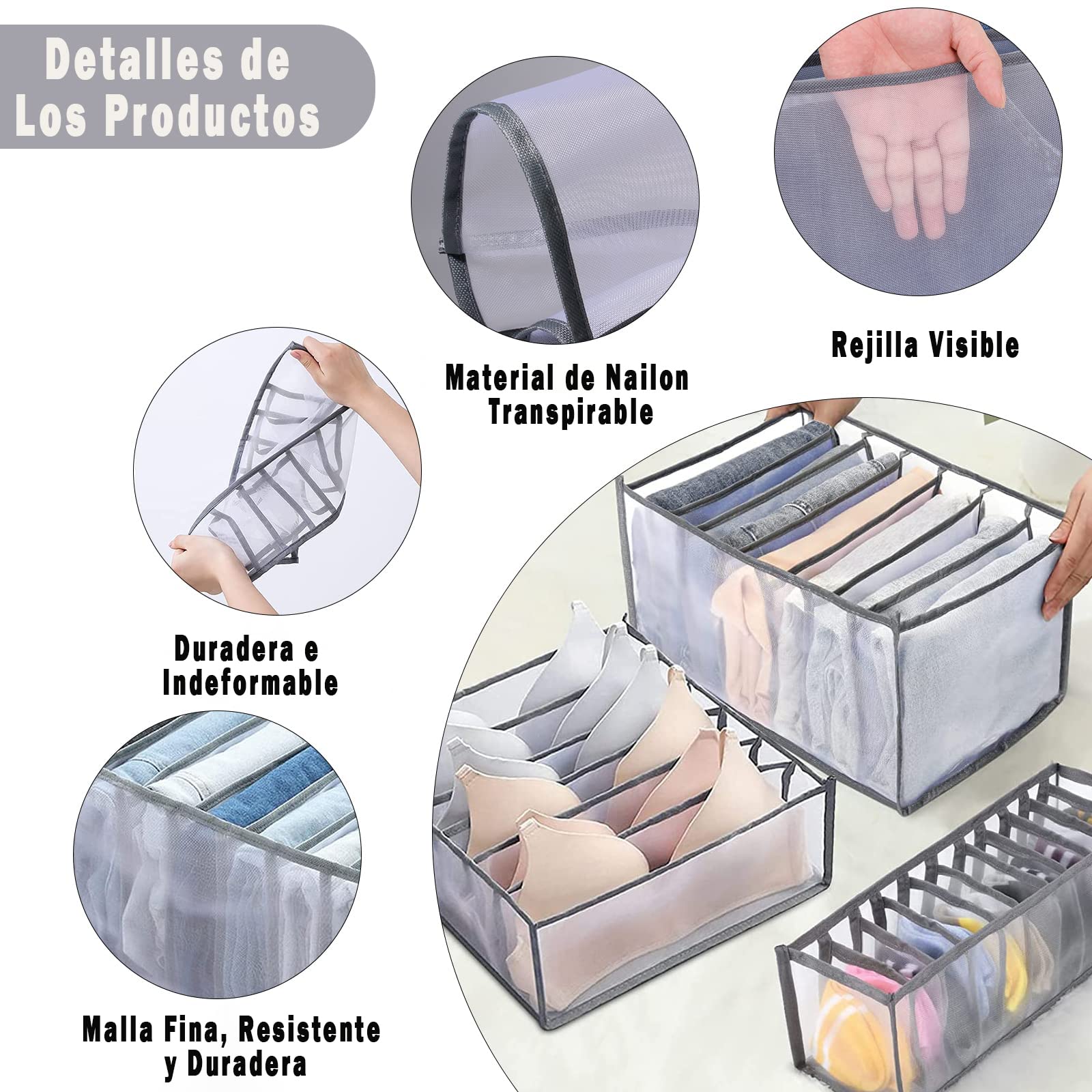 Detalles de Los Productos

Material de Nailon Transpirable

Rejilla Visible

Duradera e Indeformable

Malla Fina, Resistente y Duradera