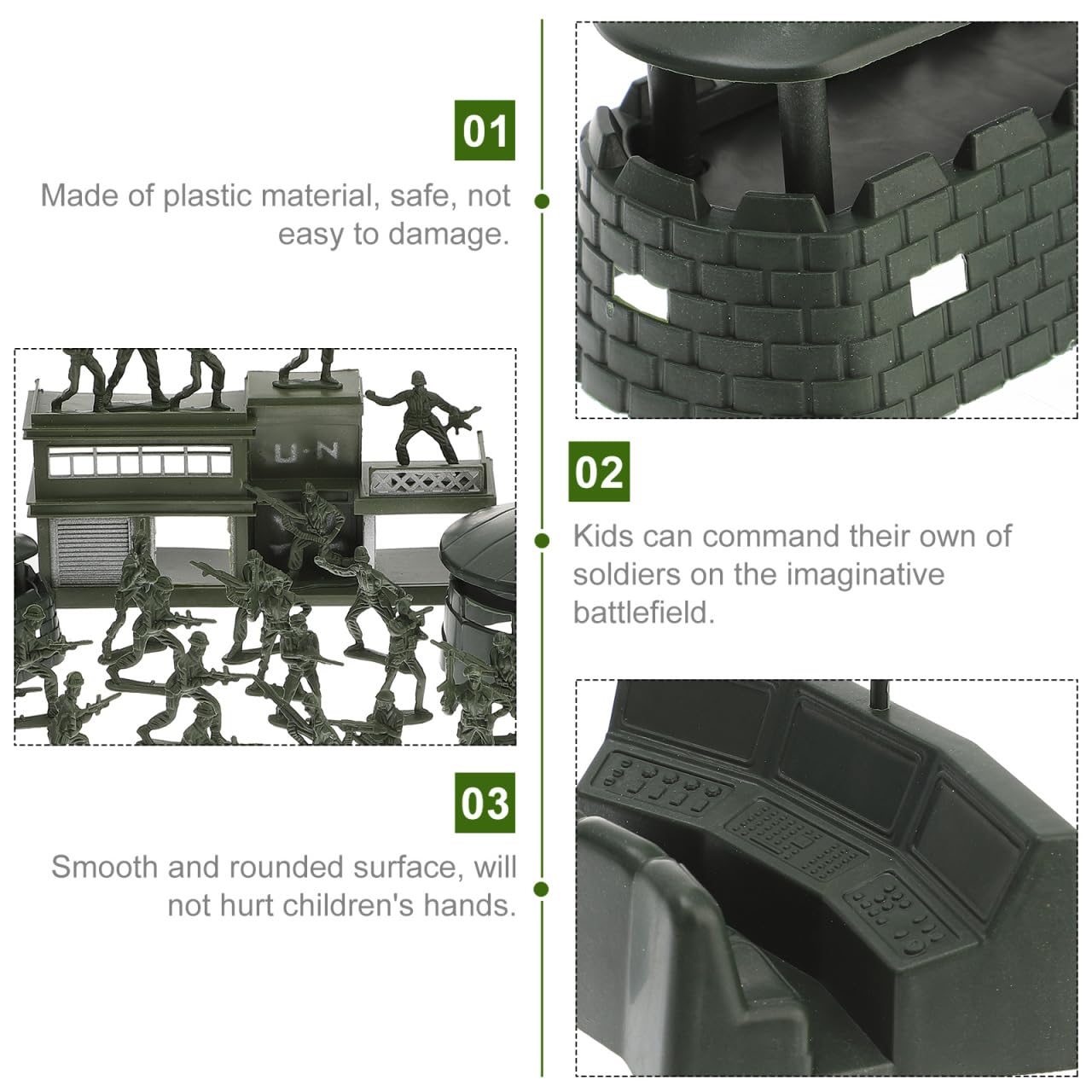 01

Made of plastic material, safe, not easy to damage.

U·N

02

Kids can command their own of soldiers on the imaginative battlefield.

03

Smooth and rounded surface, will not hurt children's hands.