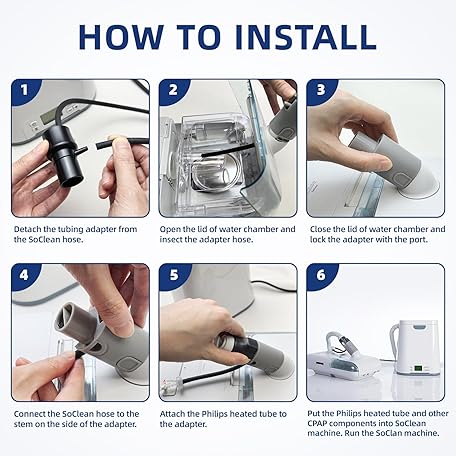 HOW TO INSTALL

1

Detach the tubing adapter from the SoClean hose.

2

Open the lid of water chamber and insect the adapter hose.

3

Close the lid of water chamber and lock the adapter with the port.

4

Connect the SoClean hose to the stem on the side of the adapter.

5

Attach the Philips heated tube to the adapter.

6

Put the Philips heated tube and other CPAP components into SoClean machine. Run the SoClan machine.