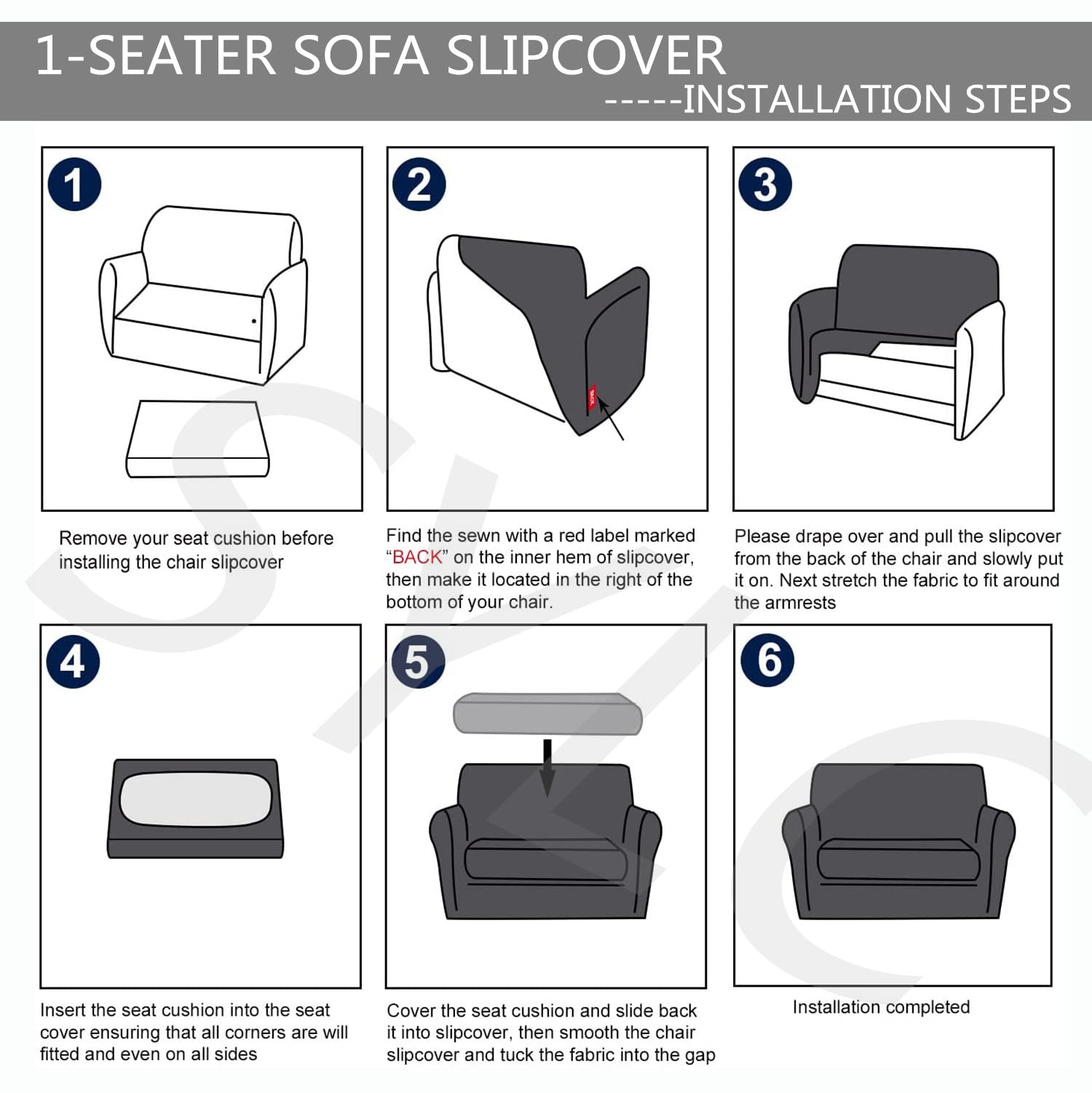 1-SEATER SOFA SLIPCOVER
-----INSTALLATION STEPS

1

Remove your seat cushion before installing the chair slipcover

2

BACK

Find the sewn with a red label marked “BACK” on the inner hem of slipcover, then make it located in the right of the bottom of your chair.

3

Please drape over and pull the slipcover from the back of the chair and slowly put it on. Next stretch the fabric to fit around the armrests

4

Insert the seat cushion into the seat cover ensuring that all corners are will fitted and even on all sides

5

Cover the seat cushion and slide back it into slipcover, then smooth the chair slipcover and tuck the fabric into the gap

6

Installation completed