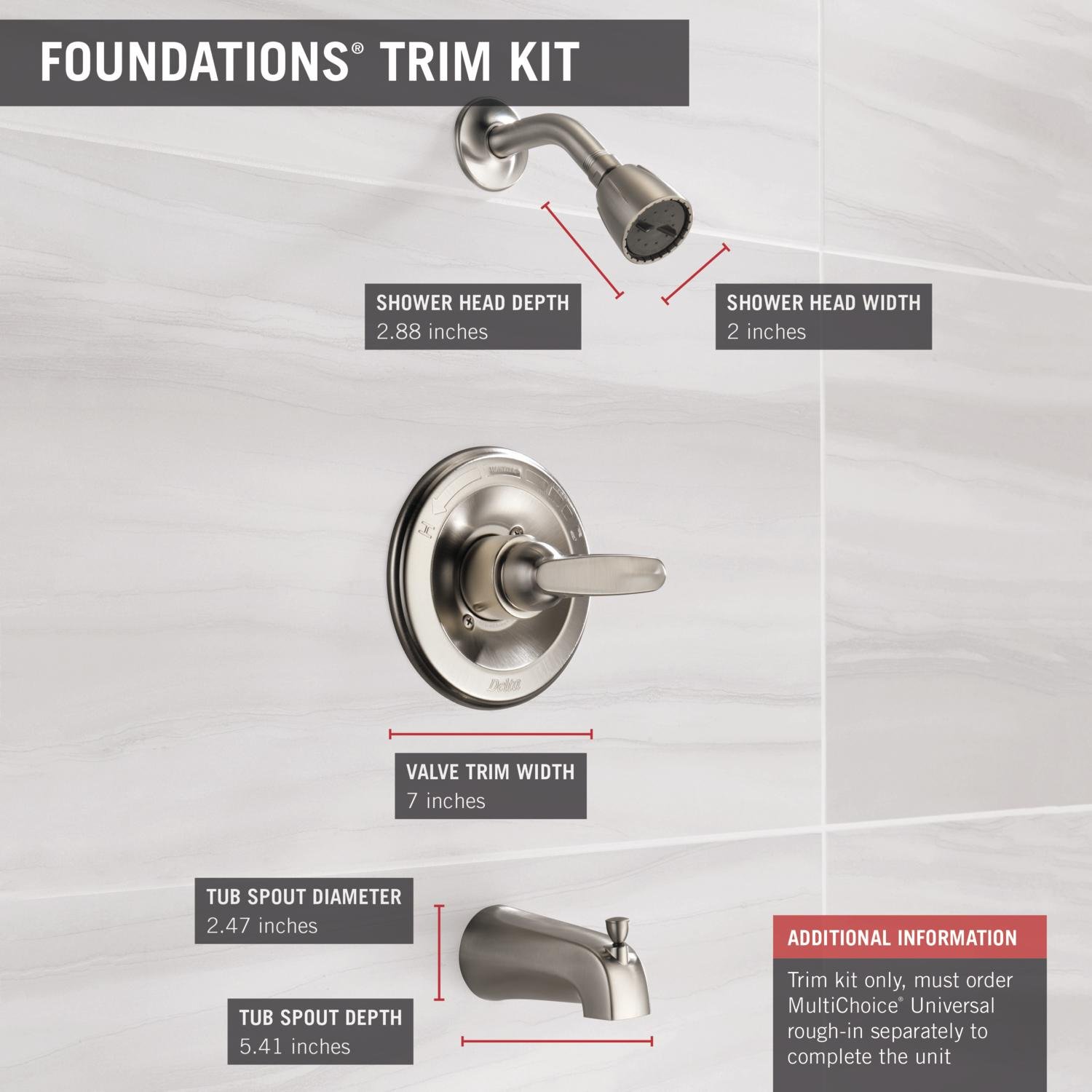 FOUNDATIONS® TRIM KIT

SHOWER HEAD DEPTH
2.88 inches

SHOWER HEAD WIDTH
2 inches

Delta

VALVE TRIM WIDTH
7 inches

TUB SPOUT DIAMETER
2.47 inches

TUB SPOUT DEPTH
5.41 inches

ADDITIONAL INFORMATION
Trim kit only, must order MultiChoice® Universal rough-in separately to complete the unit