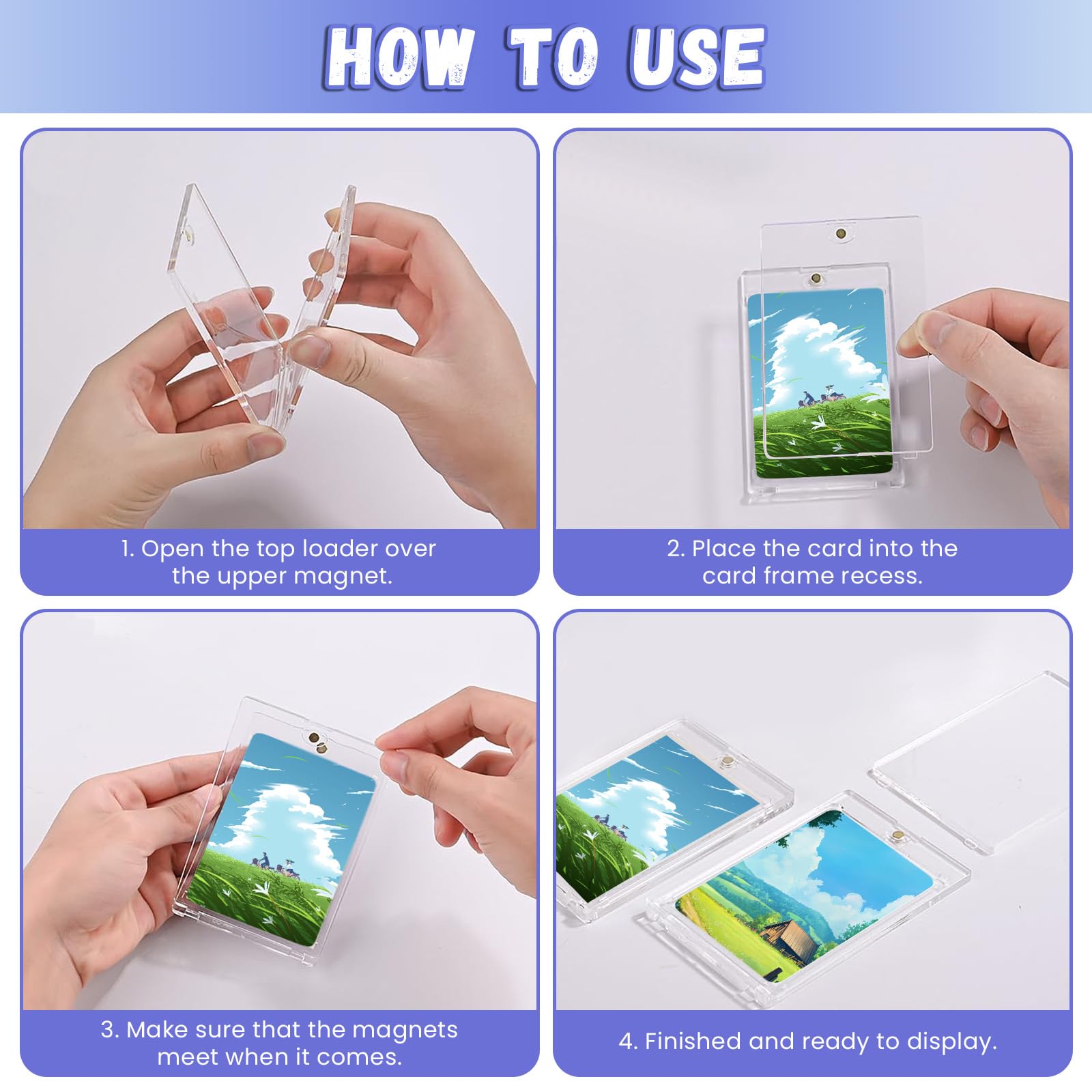 HOW TO USE

1. Open the top loader over the upper magnet.

2. Place the card into the card frame recess.

3. Make sure that the magnets meet when it comes.

4. Finished and ready to display.