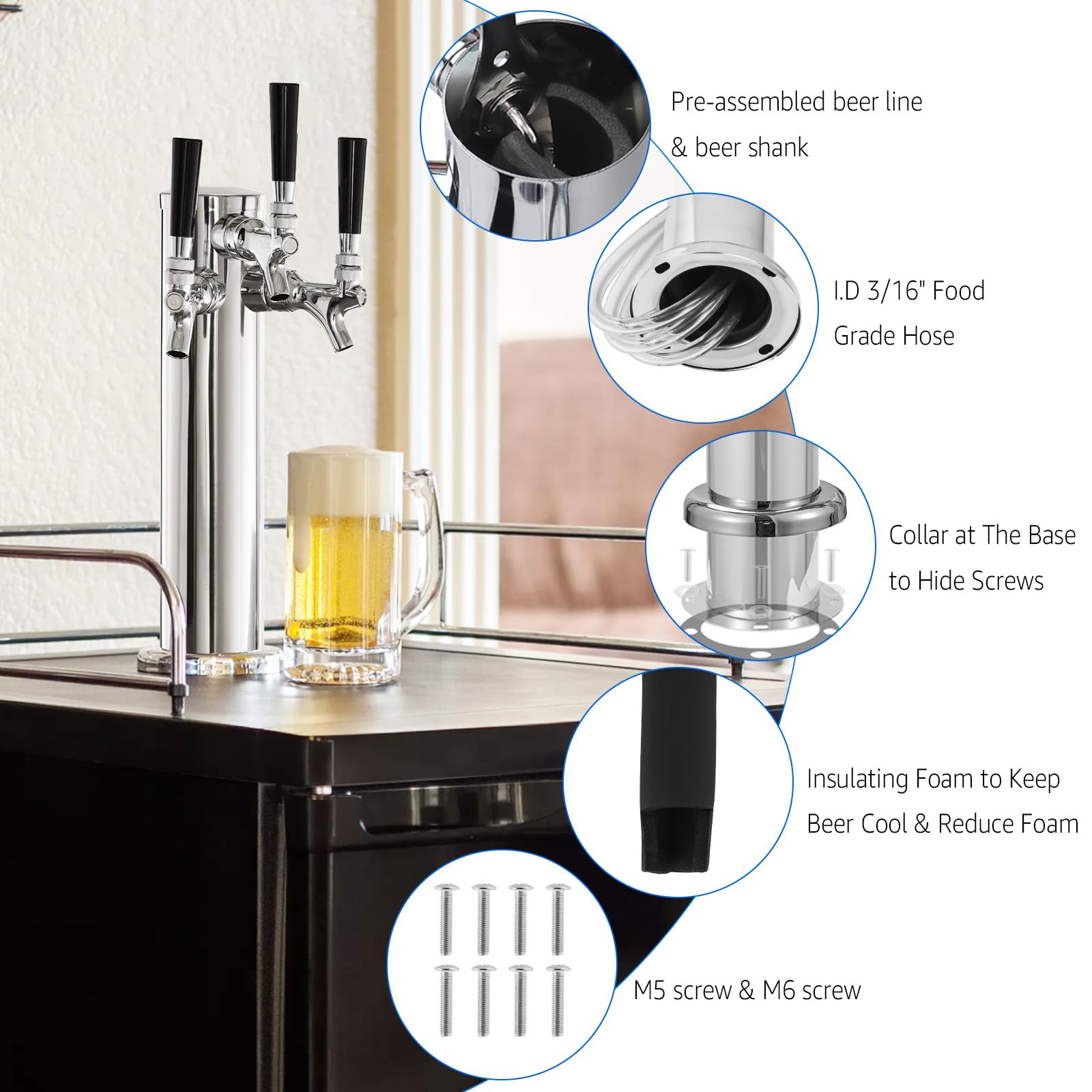 Pre-assembled beer line & beer shank

I.D 3/16" Food Grade Hose

Collar at The Base to Hide Screws

Insulating Foam to Keep Beer Cool & Reduce Foam

M5 screw & M6 screw