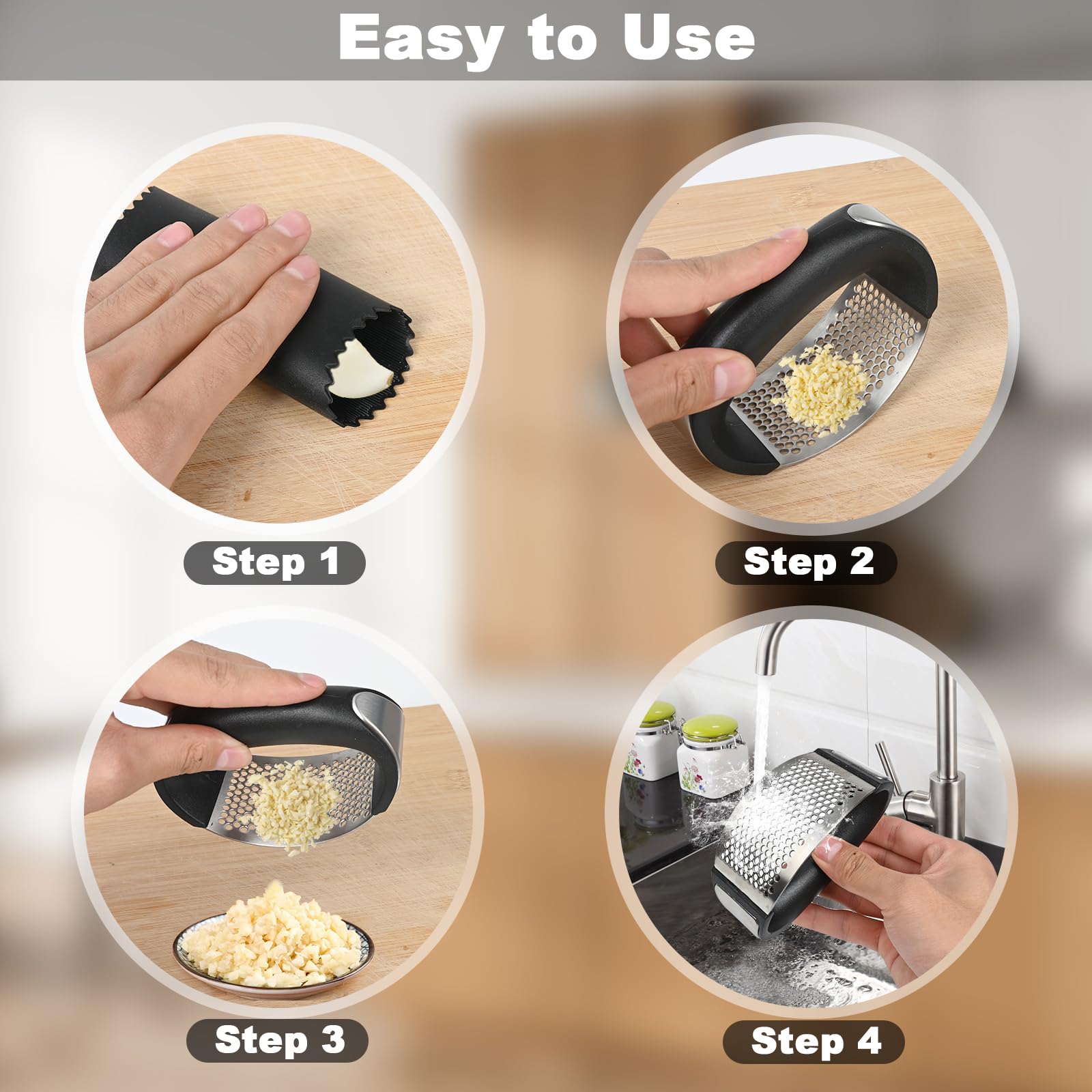 Easy to Use

Step 1

Step 2

Step 3

Step 4