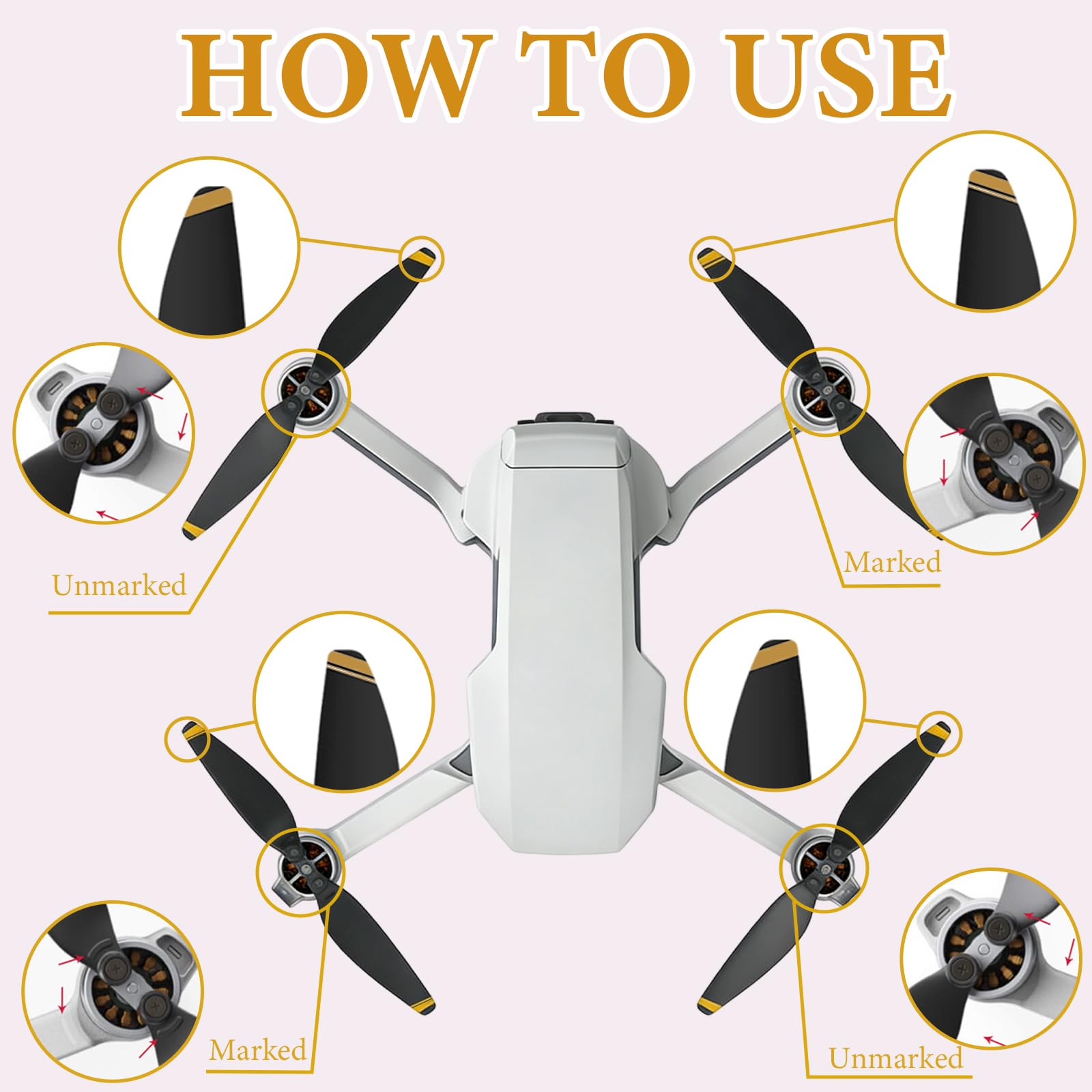 HOW TO USE

Unmarked

Marked

Marked

Unmarked