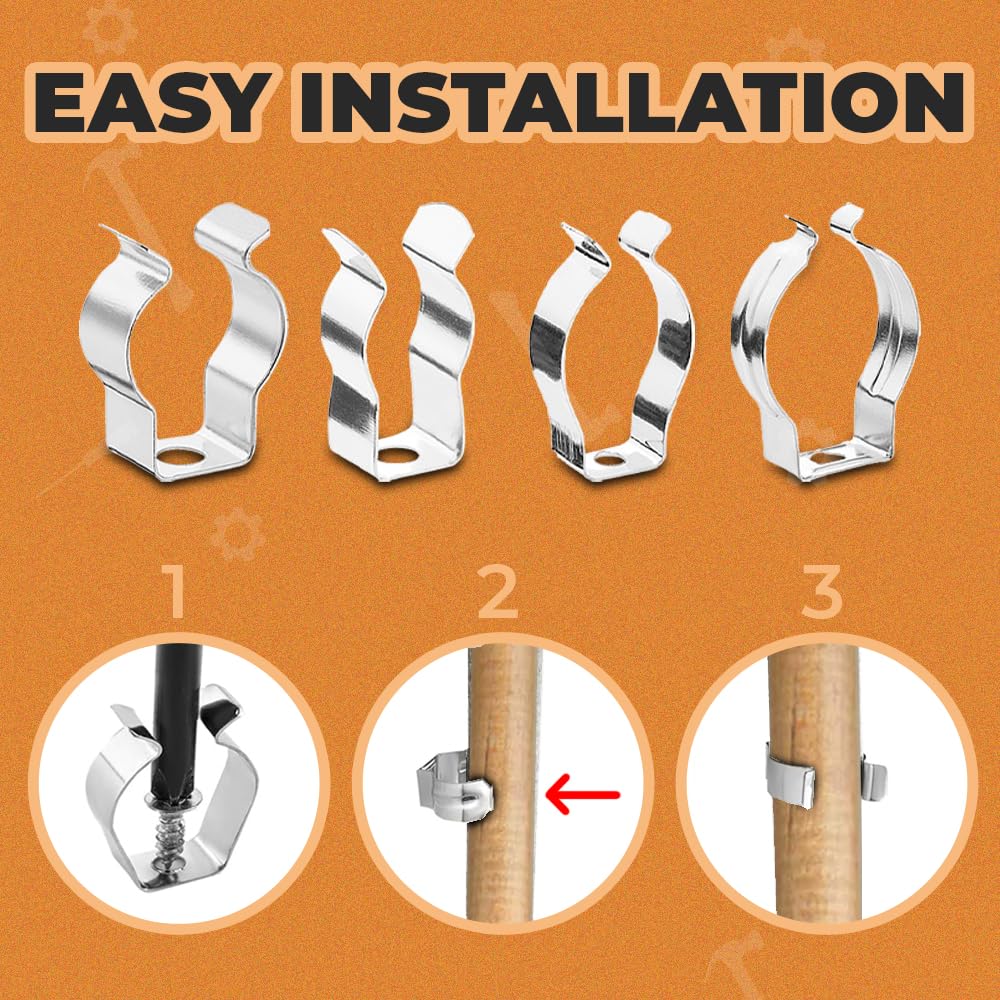 EASY INSTALLATION

1

2

3