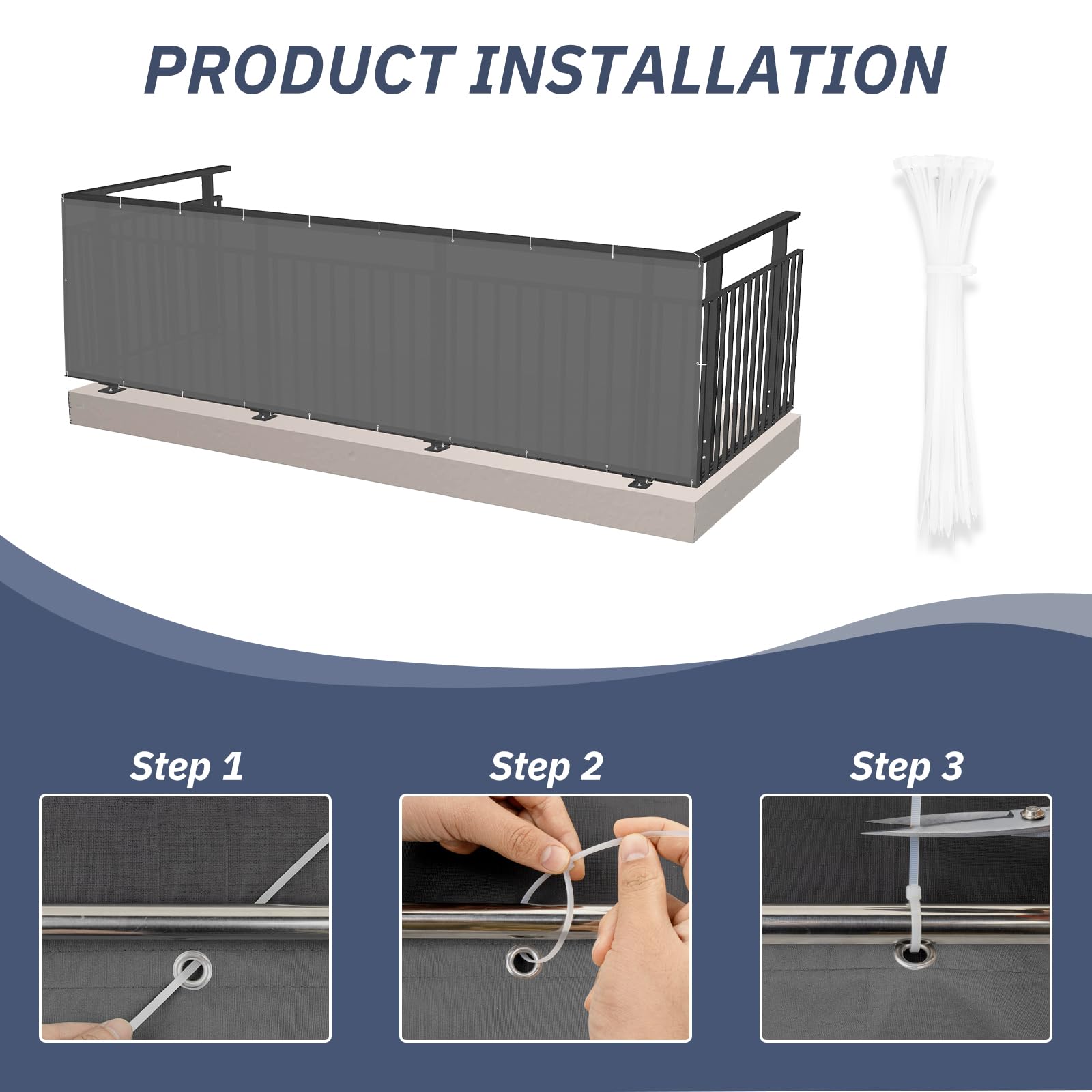 PRODUCT INSTALLATION

Step 1

Step 2

Step 3