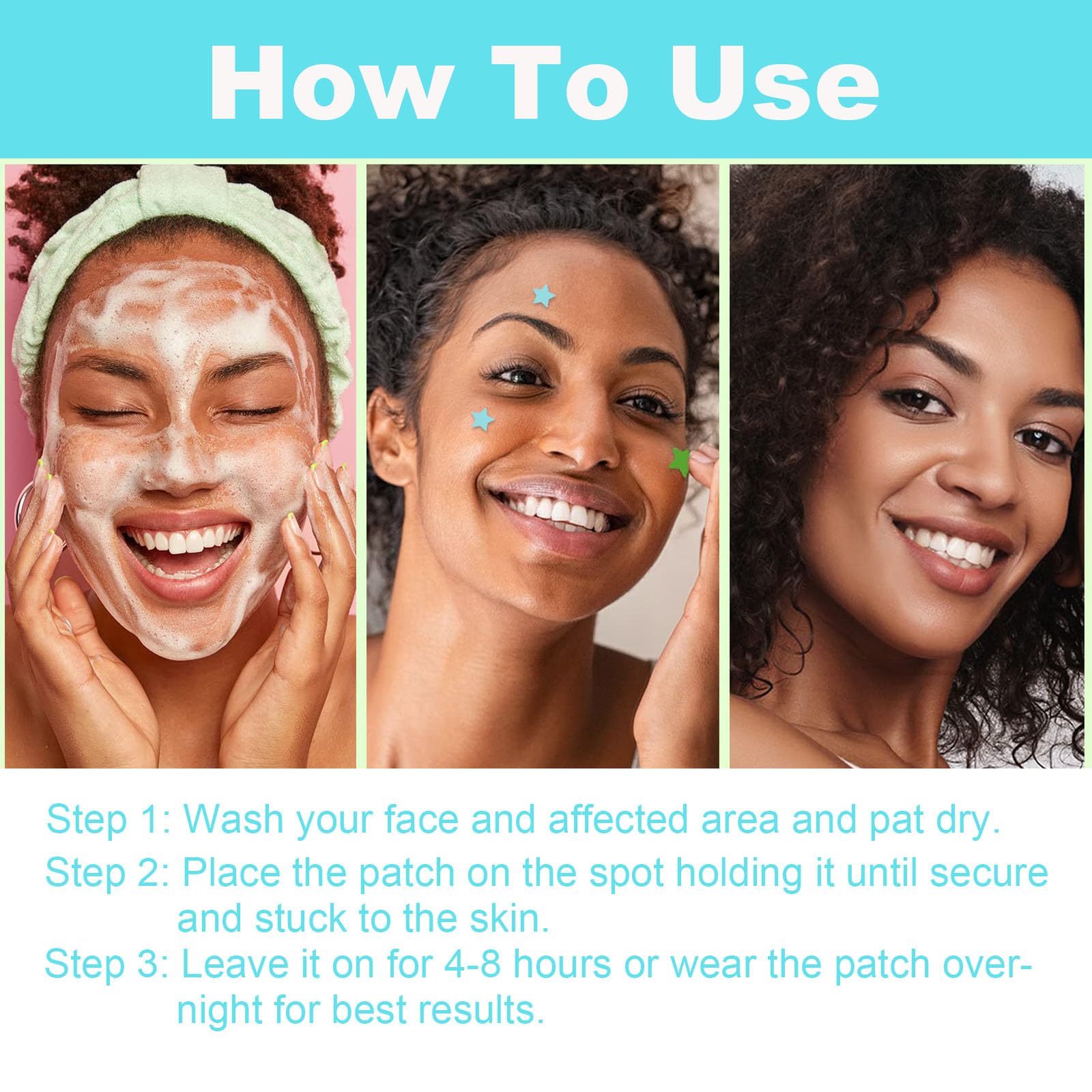 How To Use

Step 1: Wash your face and affected area and pat dry.

Step 2: Place the patch on the spot holding it until secure and stuck to the skin.

Step 3: Leave it on for 4-8 hours or wear the patch overnight for best results.