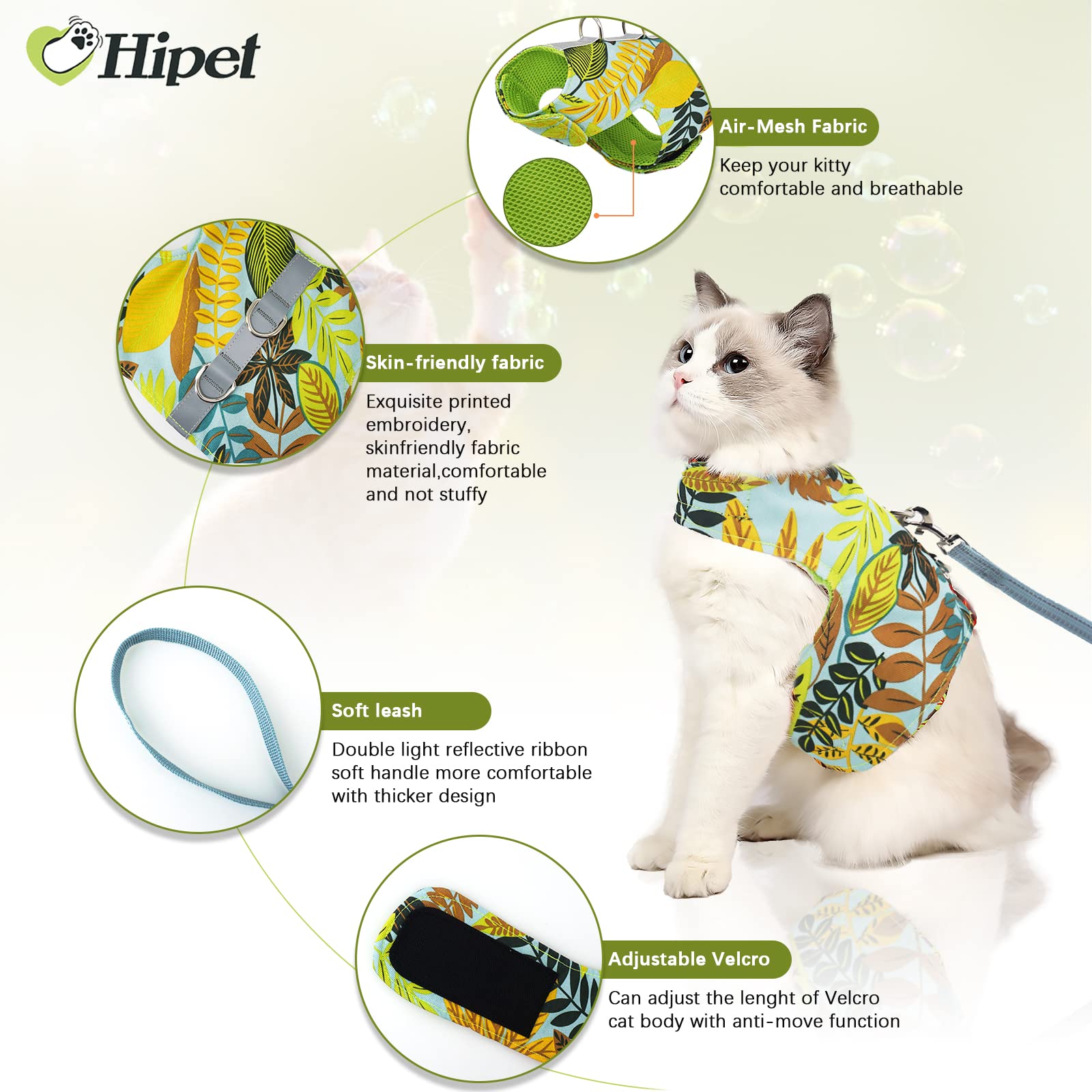 Hipet

Air-Mesh Fabric

Keep your kitty comfortable and breathable

Skin-friendly fabric

Exquisite printed embroidery, skinfriendly fabric material,comfortable and not stuffy

Soft leash

Double light reflective ribbon soft handle more comfortable with thicker design

Adjustable Velcro

Can adjust the lenght of Velcro cat body with anti-move function