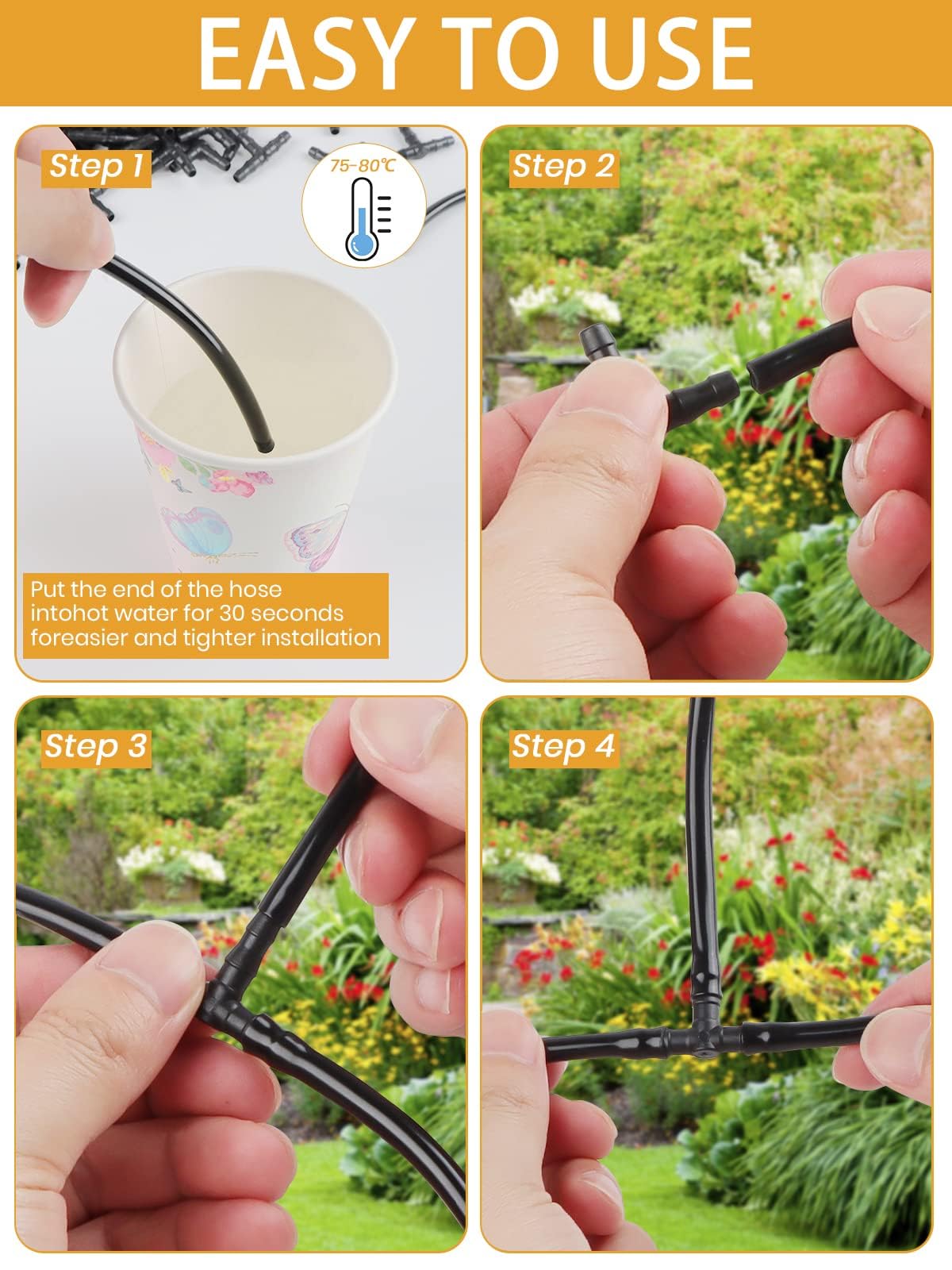 EASY TO USE

Step 1

75-80℃

Put the end of the hose intohot water for 30 seconds foreasier and tighter installation

Step 2

Step 3

Step 4