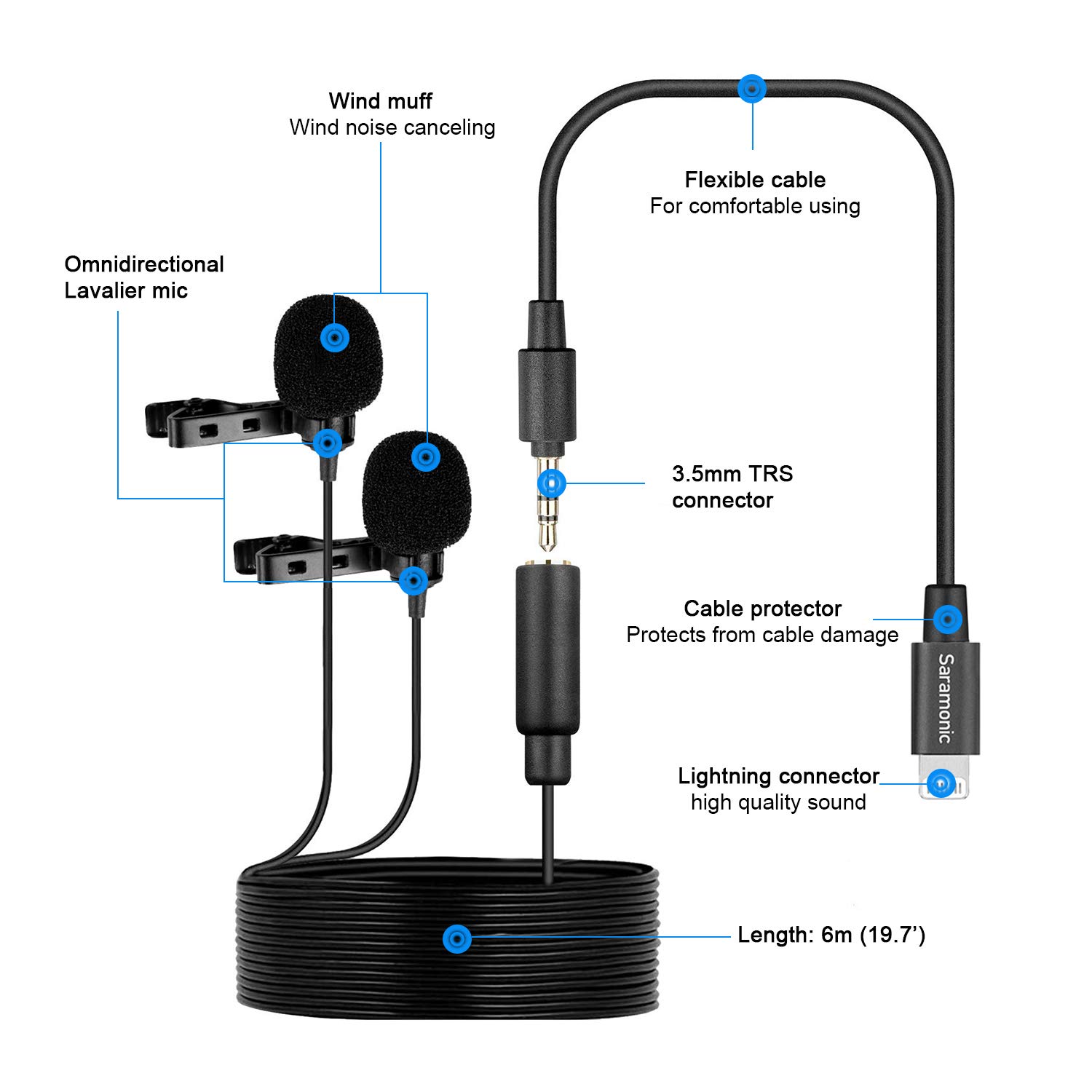 Wind muff
Wind noise canceling

Flexible cable
For comfortable using

Omnidirectional
Lavalier mic

3.5mm TRS
connector

Cable protector
Protects from cable damage

Saramonic

Lightning connector
high quality sound

Length: 6m (19.7')