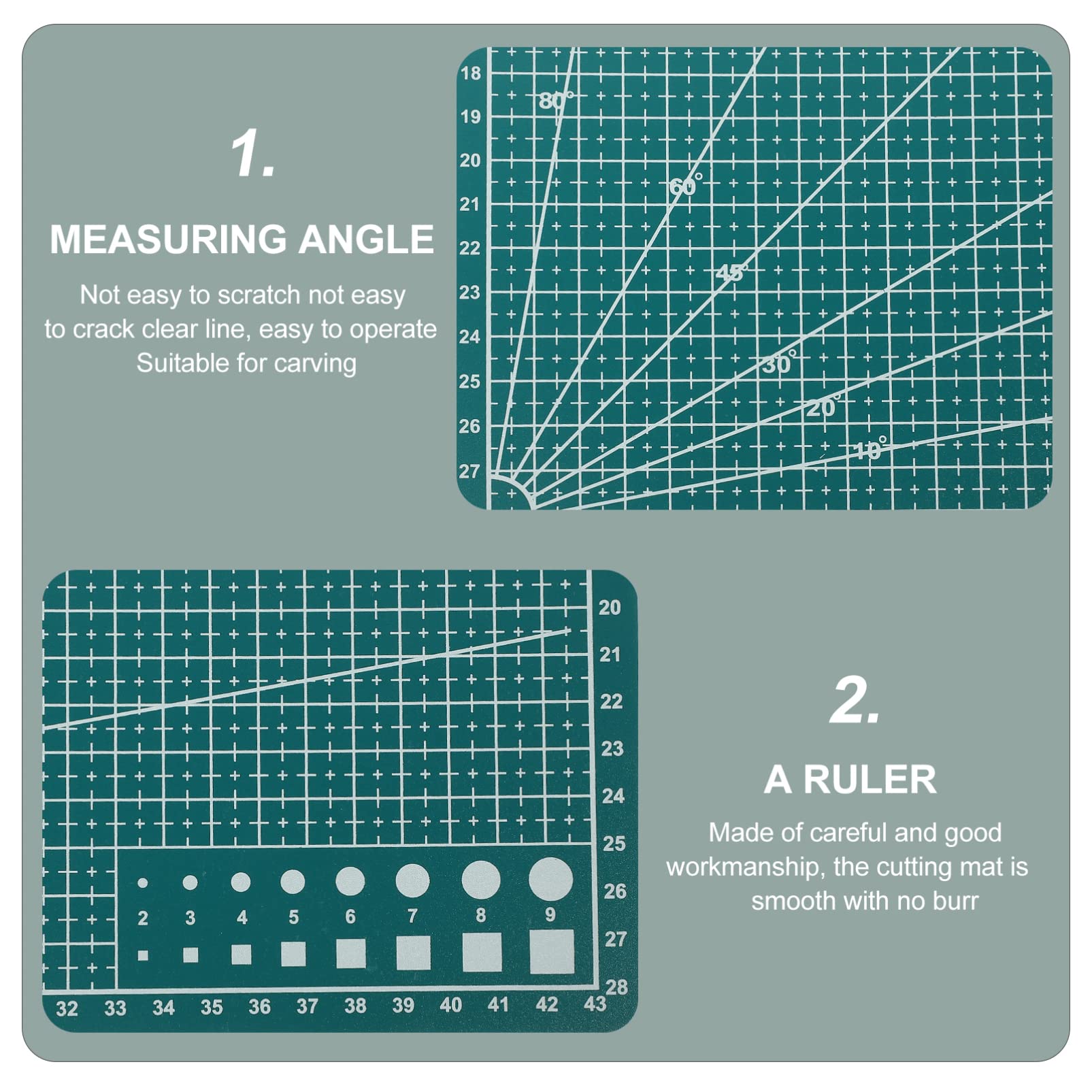 1.

MEASURING ANGLE

Not easy to scratch not easy to crack clear line, easy to operate Suitable for carving

18 19 20 21 22 23 24 25 26 27

80°

60°

45°

30°

20°

10°

20 21 22 23 24 25 26 27 28

2 3 4 5 6 7 8 9

32 33 34 35 36 37 38 39 40 41 42 43

2.

A RULER

Made of careful and good workmanship, the cutting mat is smooth with no burr