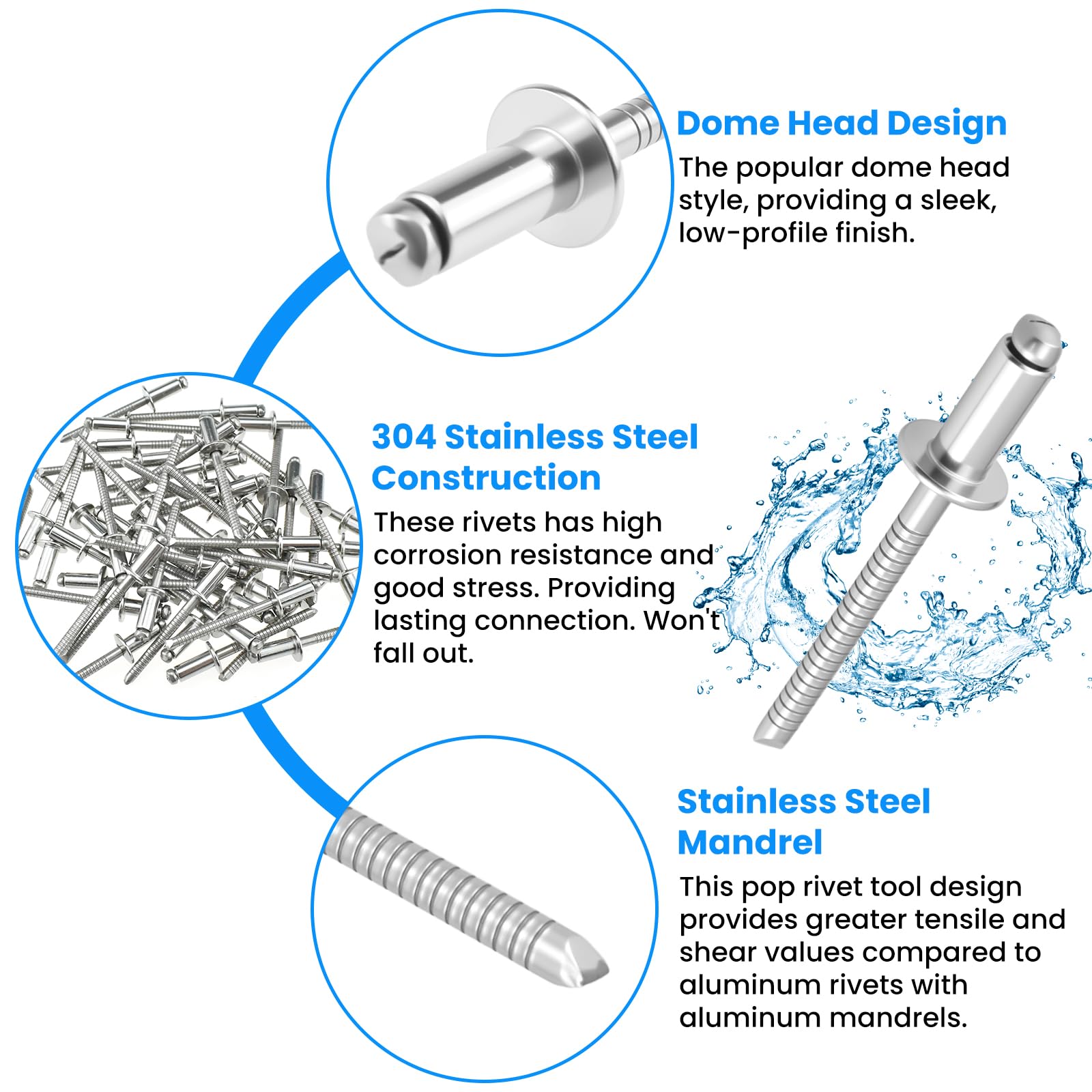 Dome Head Design

The popular dome head style, providing a sleek, low-profile finish.

304 Stainless Steel Construction

These rivets has high corrosion resistance and good stress. Providing lasting connection. Won't fall out.

Stainless Steel Mandrel

This pop rivet tool design provides greater tensile and shear values compared to aluminum rivets with aluminum mandrels.