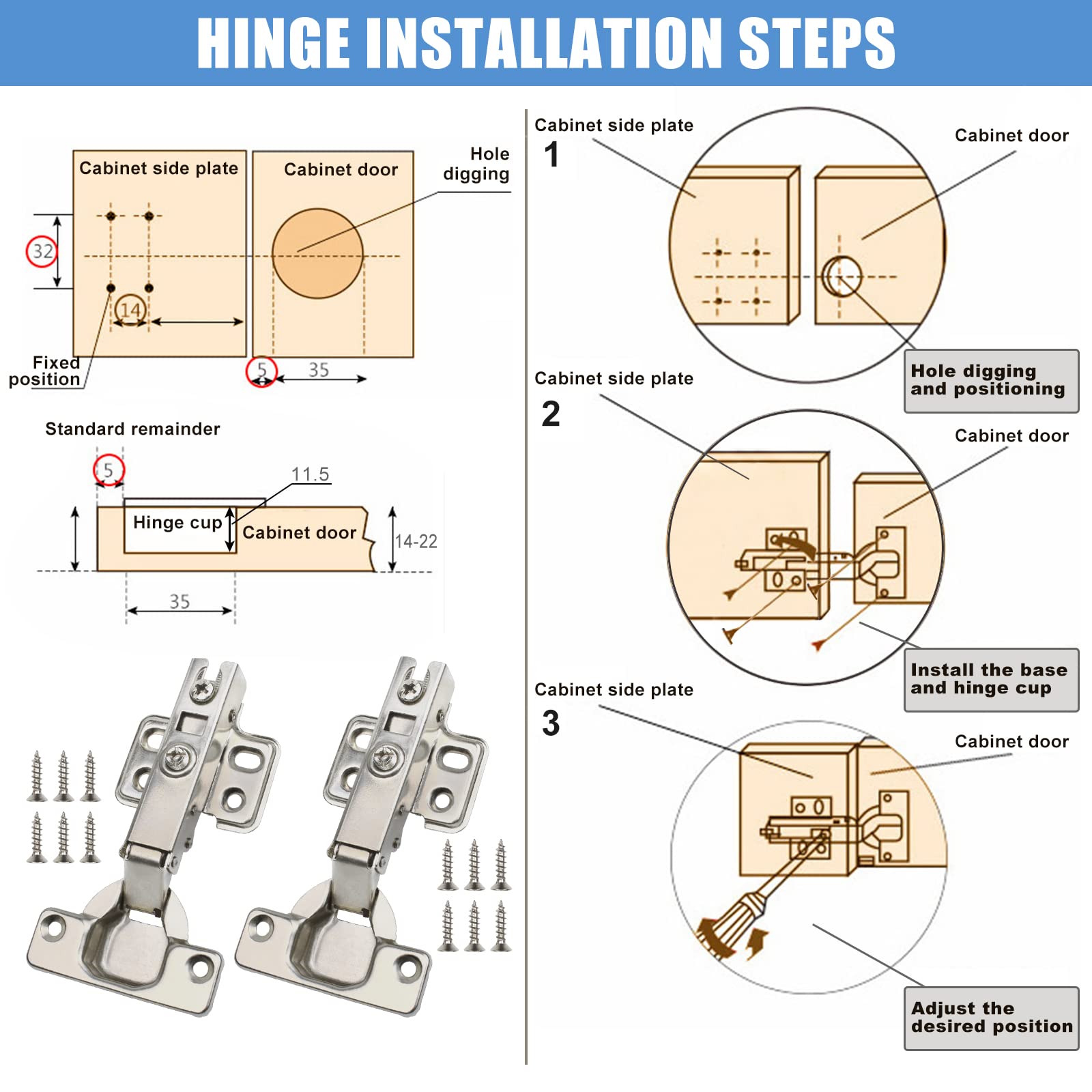 HINGE INSTALLATION STEPS

Cabinet side plate

Cabinet door

Hole digging

32

14

Fixed position

5

35

Standard remainder

5

11.5

Hinge cup

Cabinet door

14-22

35

Cabinet side plate

1

Cabinet door

Hole digging and positioning

Cabinet side plate

2

Cabinet door

Install the base and hinge cup

Cabinet side plate

3

Cabinet door

Adjust the desired position