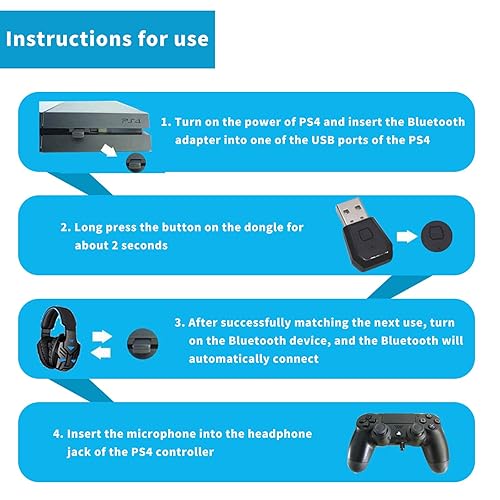 Instructions for use

PS4

1. Turn on the power of PS4 and insert the Bluetooth adapter into one of the USB ports of the PS4

2. Long press the button on the dongle for about 2 seconds

3. After successfully matching the next use, turn on the Bluetooth device, and the Bluetooth will automatically connect

4. Insert the microphone into the headphone jack of the PS4 controller