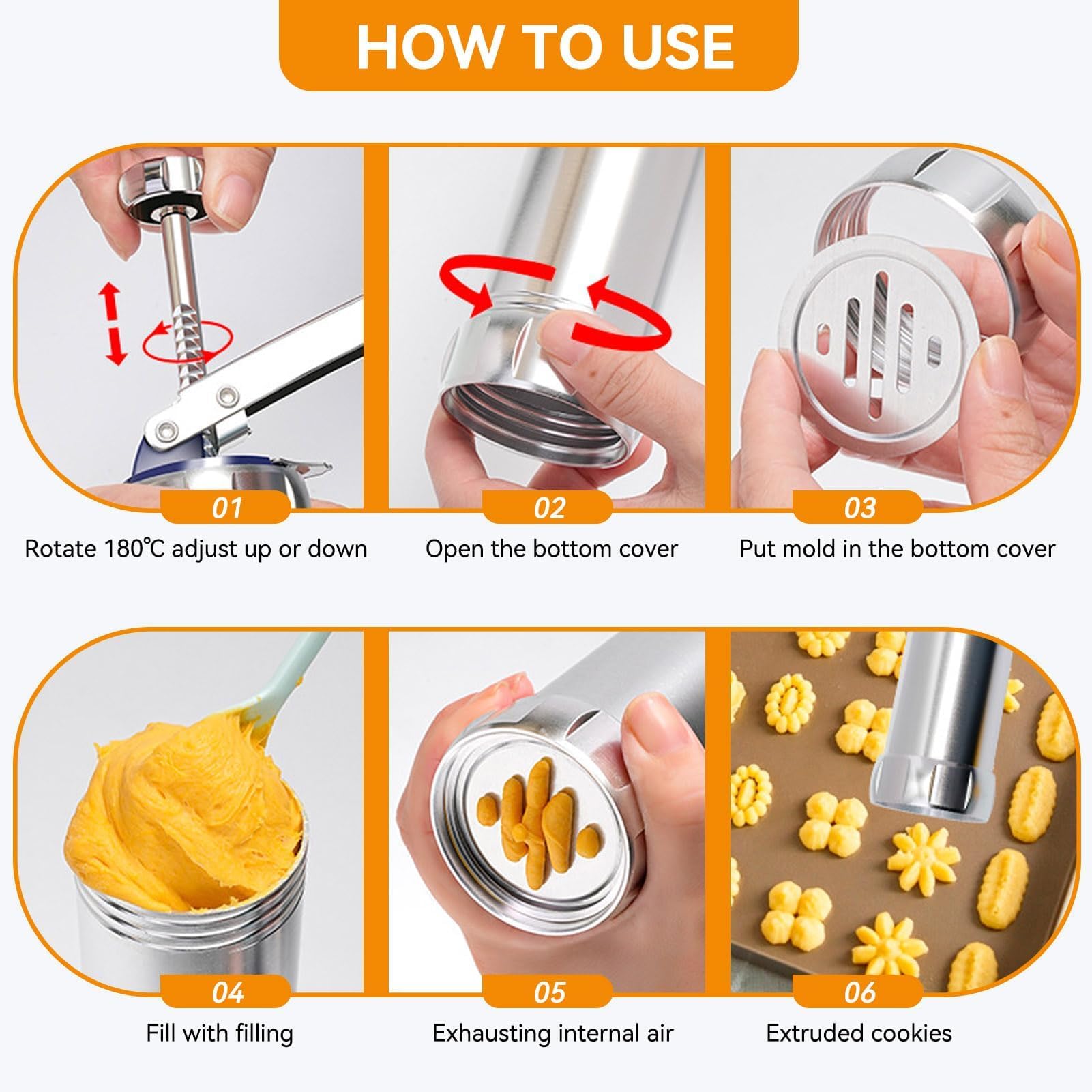 HOW TO USE

01
Rotate 180℃ adjust up or down

02
Open the bottom cover

03
Put mold in the bottom cover

04
Fill with filling

05
Exhausting internal air

06
Extruded cookies