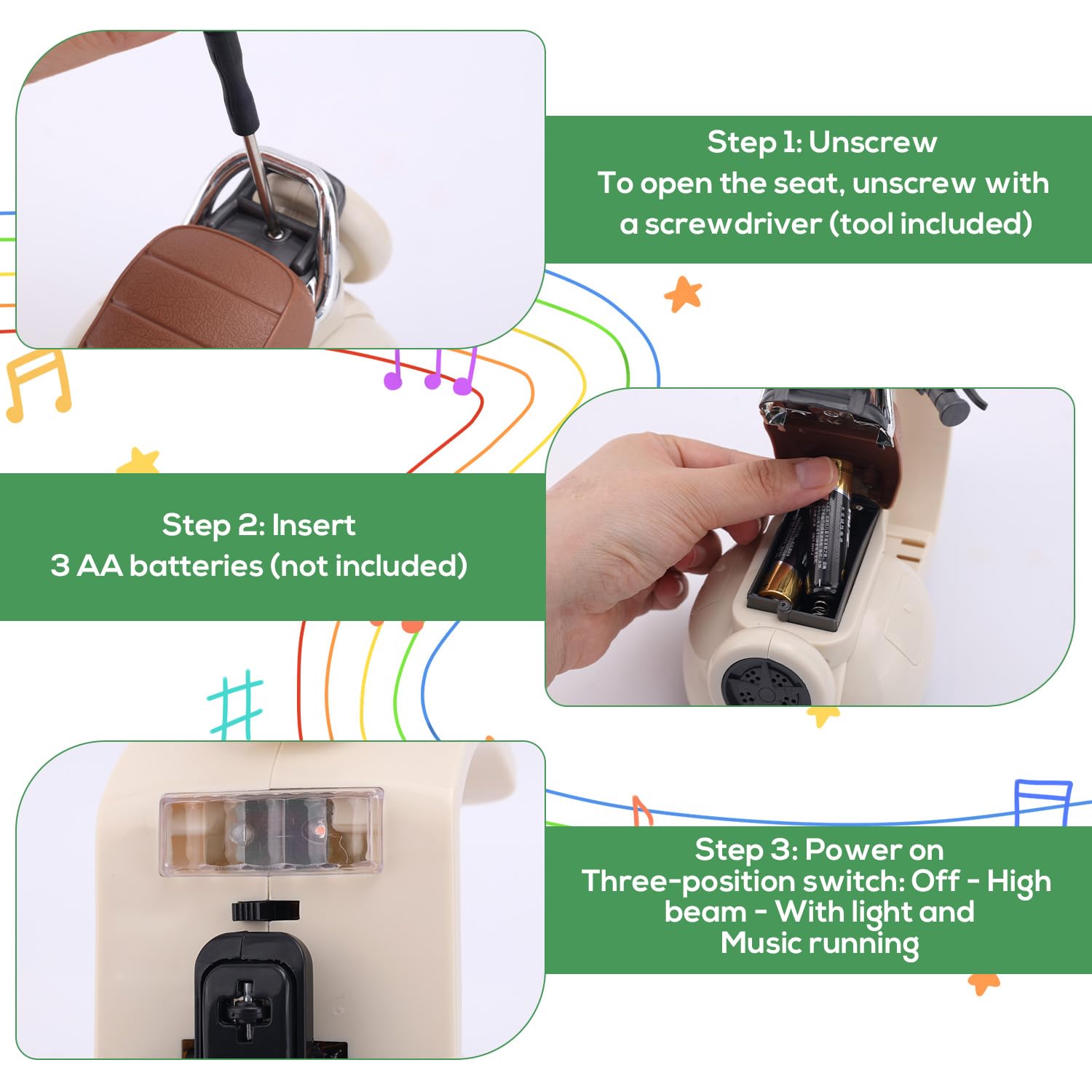 Step 1: Unscrew
To open the seat, unscrew with a screwdriver (tool included)

Step 2: Insert
3 AA batteries (not included)

Step 3: Power on
Three-position switch: Off - High beam - With light and Music running