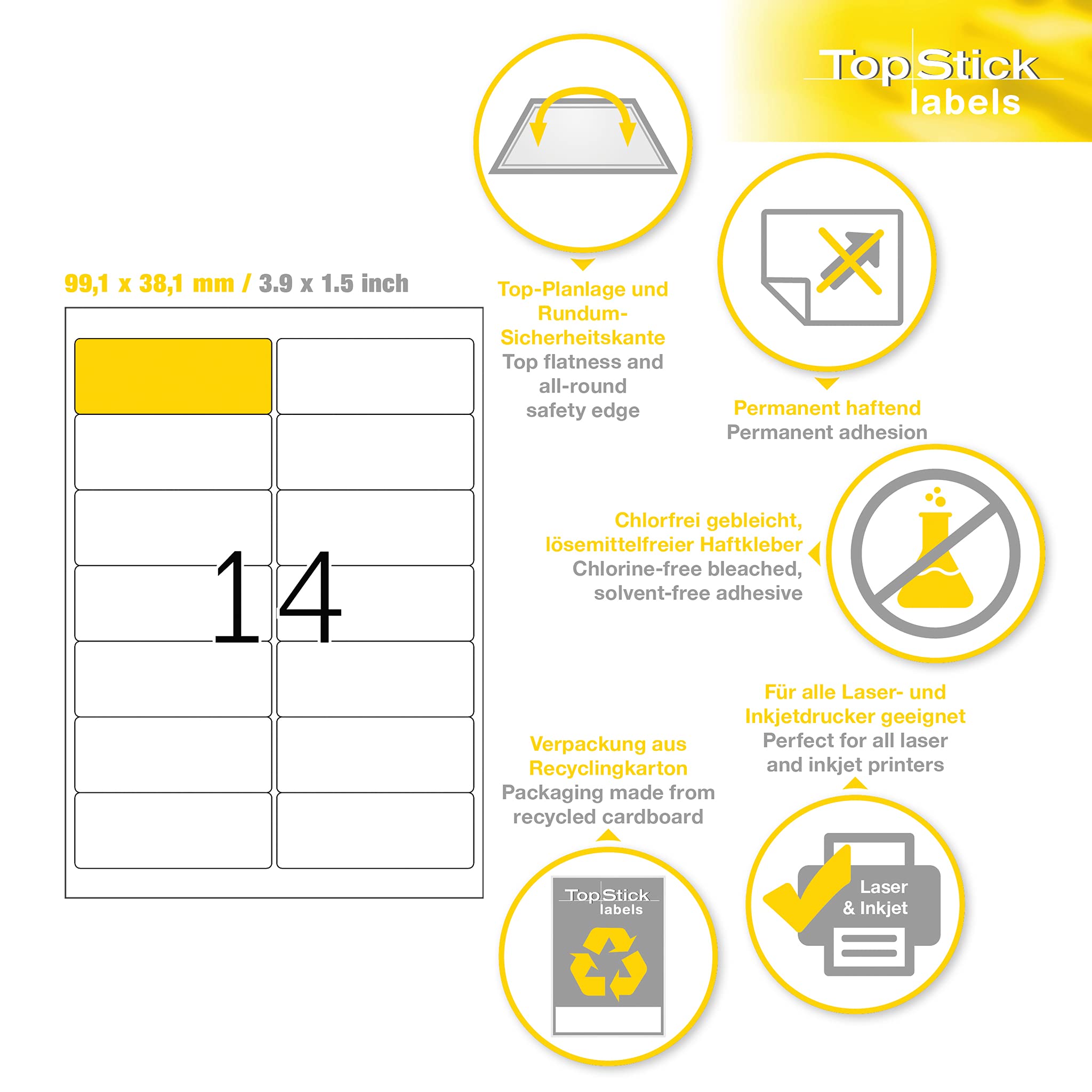 TopStick
labels

99,1 x 38,1 mm / 3.9 x 1.5 inch

14

Top-Planlage und Rundum-Sicherheitskante
Top flatness and all-round safety edge

Permanent haftend
Permanent adhesion

Chlorfrei gebleicht, lösemittelfreier Haftkleber
Chlorine-free bleached, solvent-free adhesive

Für alle Laser- und Inkjetdrucker geeignet
Perfect for all laser and inkjet printers

Verpackung aus Recyclingkarton
Packaging made from recycled cardboard

TopStick
labels

Laser
& Inkjet