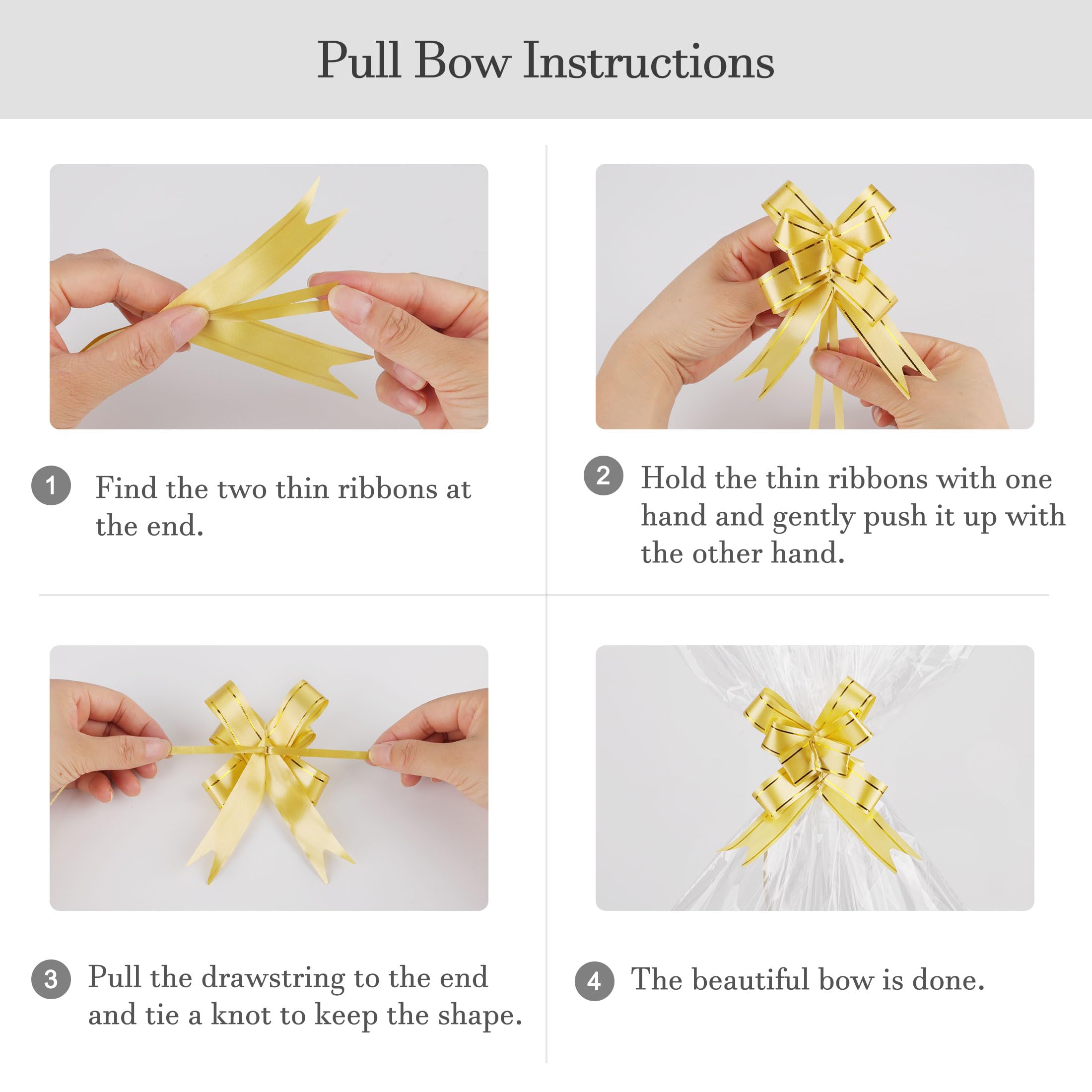 Pull Bow Instructions

1 Find the two thin ribbons at the end.

2 Hold the thin ribbons with one hand and gently push it up with the other hand.

3 Pull the drawstring to the end and tie a knot to keep the shape.

4 The beautiful bow is done.