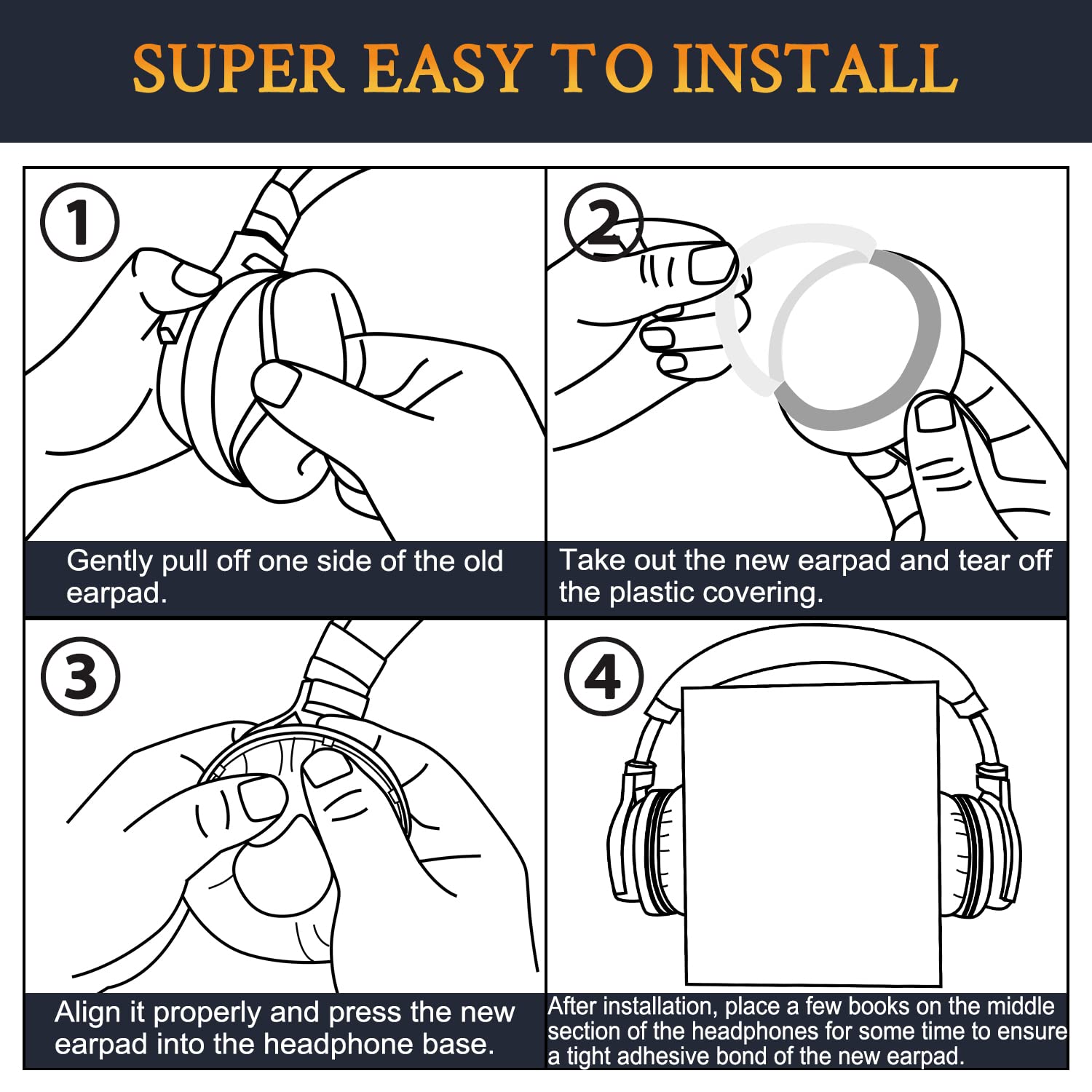 SUPER EASY TO INSTALL

1

Gently pull off one side of the old earpad.

2

Take out the new earpad and tear off the plastic covering.

3

Align it properly and press the new earpad into the headphone base.

4

After installation, place a few books on the middle section of the headphones for some time to ensure a tight adhesive bond of the new earpad.