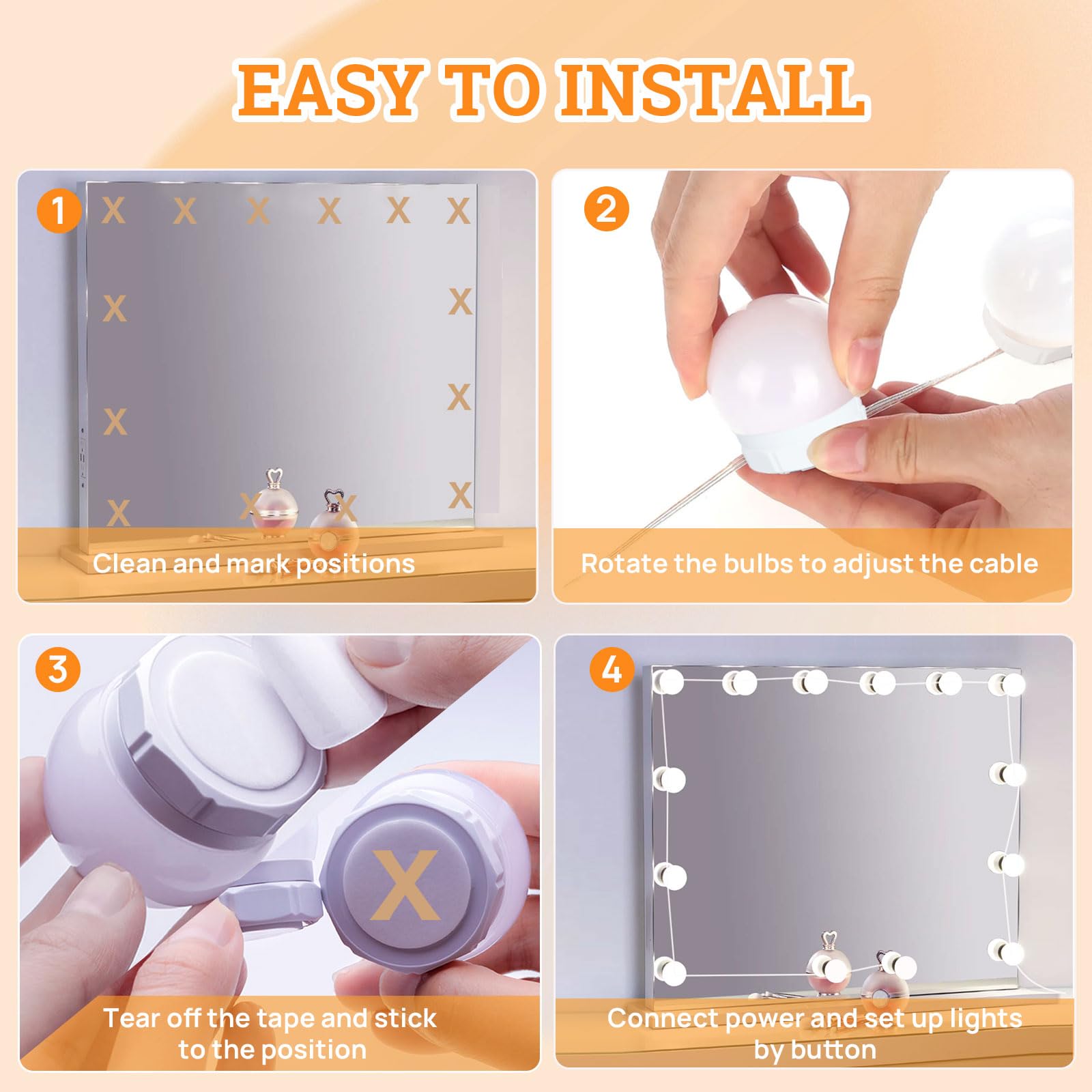 EASY TO INSTALL

1

X X X X X X
X X
X X
X X X X

Clean and mark positions

2

Rotate the bulbs to adjust the cable

3

X

Tear off the tape and stick to the position

4

Connect power and set up lights by button